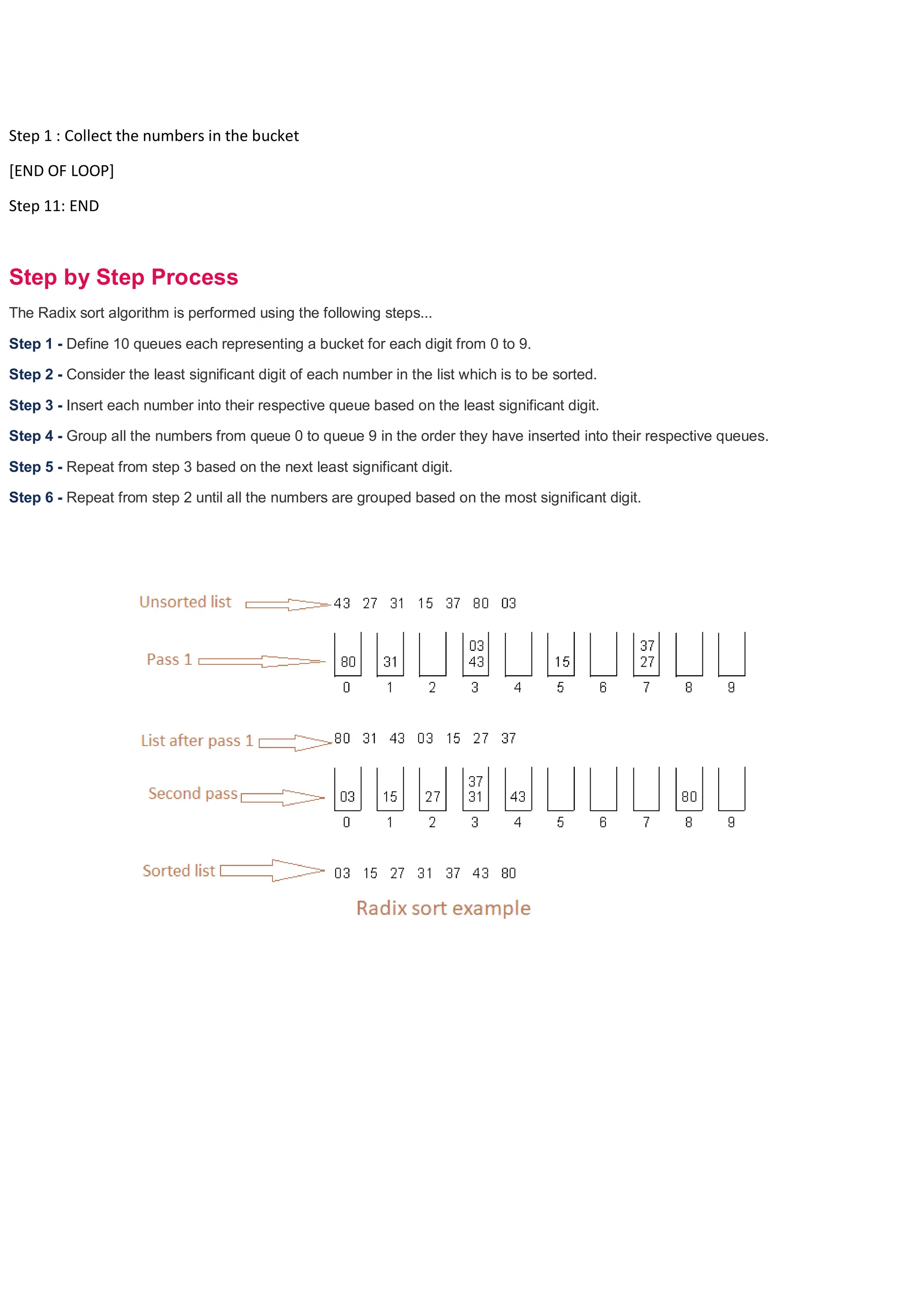 Step 1 : Collect the numbers in the bucket

[END OF LOOP]

Step 11: END

Step by Step Process

The Radix sort algorithm is performed using the following steps...

Step 1 - Define 10 queues each representing a bucket for each digit from 0 to 9.

Step 2 - Consider the least significant digit of each number in the list which is to be sorted.

Step 3 - Insert each number into their respective queue based on the least significant digit.

Step 4 - Group all the numbers from queue 0 to queue 9 in the order they have inserted into their respective queues.

Step 5 - Repeat from step 3 based on the next least significant digit.

Step 6 - Repeat from step 2 until all the numbers are grouped based on the most significant digit.

Unsorted list 43 27 31 15 37 80 03

Pass 1

80 31 03 43 15 37 27

0 1 2 3 4 5 6 7 8 9

List after pass 1 80 31 43 03 15 27 37

Second pass

03 15 27 37 31 43 80

0 1 2 3 4 5 6 7 8 9

Sorted list 03 15 27 31 37 43 80

Radix sort example