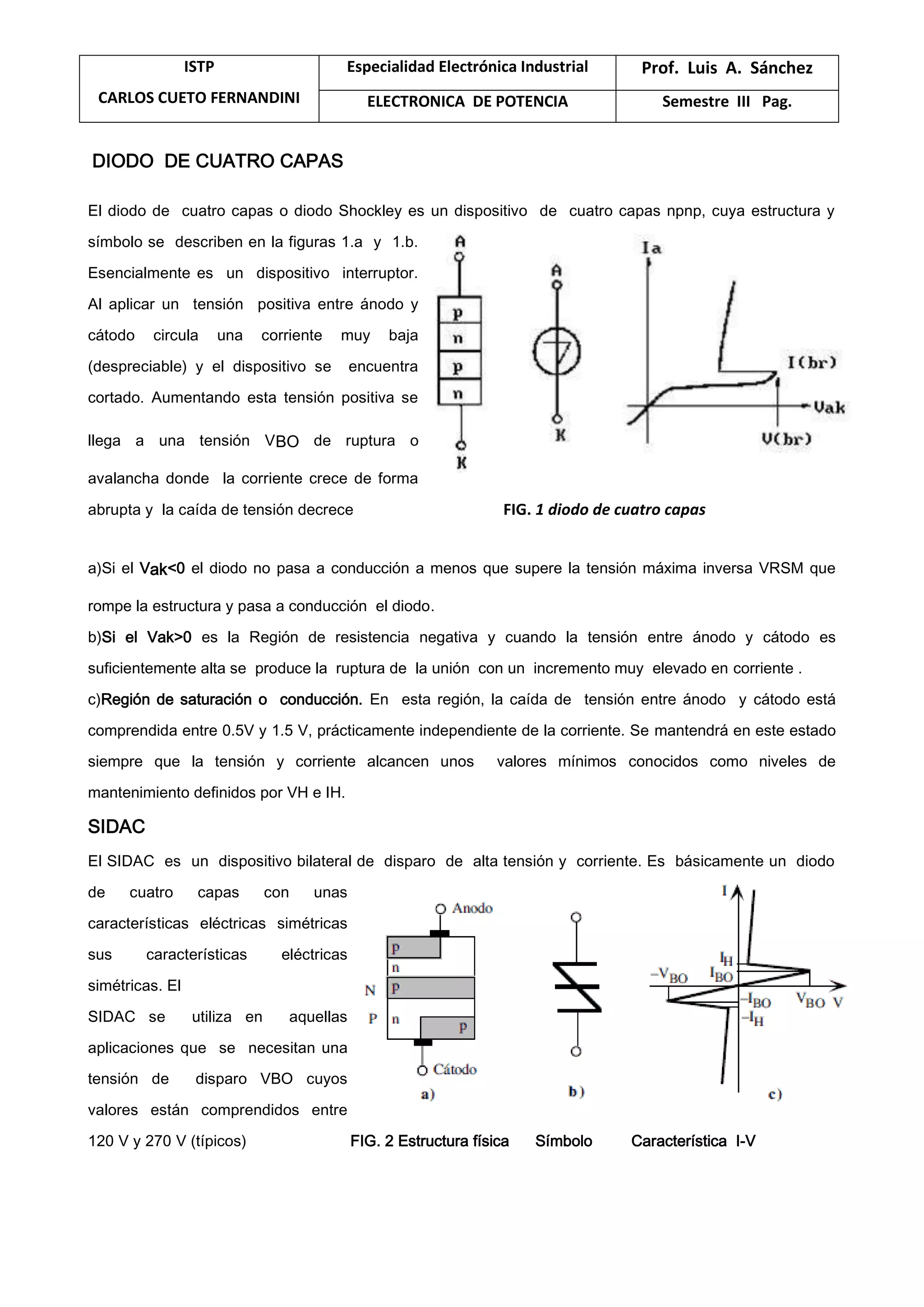 | ISTP CARLOS CUETO FERNANDINI | Especialidad Electrónica Industrial | Prof. Luis A. Sánchez |
|---|---|---|
| | ELECTRONICA DE POTENCIA | Semestre III Pag. |

DIODO DE CUATRO CAPAS

El diodo de cuatro capas o diodo Shockley es un dispositivo de cuatro capas npnp, cuya estructura y símbolo se describen en la figuras 1.a y 1.b. Esencialmente es un dispositivo interruptor. Al aplicar un tensión positiva entre ánodo y cátodo circula una corriente muy baja (despreciable) y el dispositivo se encuentra cortado. Aumentando esta tensión positiva se llega a una tensión VBO de ruptura o avalancha donde la corriente crece de forma abrupta y la caída de tensión decrece

A
p
n
p
n
K
A
K
Ia
I(br)
Vak
V(br)

FIG. 1 diodo de cuatro capas

a)Si el Vak<0 el diodo no pasa a conducción a menos que supere la tensión máxima inversa VRSM que rompe la estructura y pasa a conducción el diodo.
b)Si el Vak>0 es la Región de resistencia negativa y cuando la tensión entre ánodo y cátodo es suficientemente alta se produce la ruptura de la unión con un incremento muy elevado en corriente .
c)Región de saturación o conducción. En esta región, la caída de tensión entre ánodo y cátodo está comprendida entre 0.5V y 1.5 V, prácticamente independiente de la corriente. Se mantendrá en este estado siempre que la tensión y corriente alcancen unos valores mínimos conocidos como niveles de mantenimiento definidos por VH e IH.

SIDAC

El SIDAC es un dispositivo bilateral de disparo de alta tensión y corriente. Es básicamente un diodo de cuatro capas con unas características eléctricas simétricas sus características eléctricas simétricas. El SIDAC se utiliza en aquellas aplicaciones que se necesitan una tensión de disparo VBO cuyos valores están comprendidos entre 120 V y 270 V (típicos)

Anodo
p
n
N
p
P
n
p
Cátodo
a)
b)
I
$I_H$
$-V_{BO}$
$I_{BO}$
$-I_{BO}$
$V_{BO}$
V
$-I_H$
c)

FIG. 2 Estructura física Símbolo Característica I-V