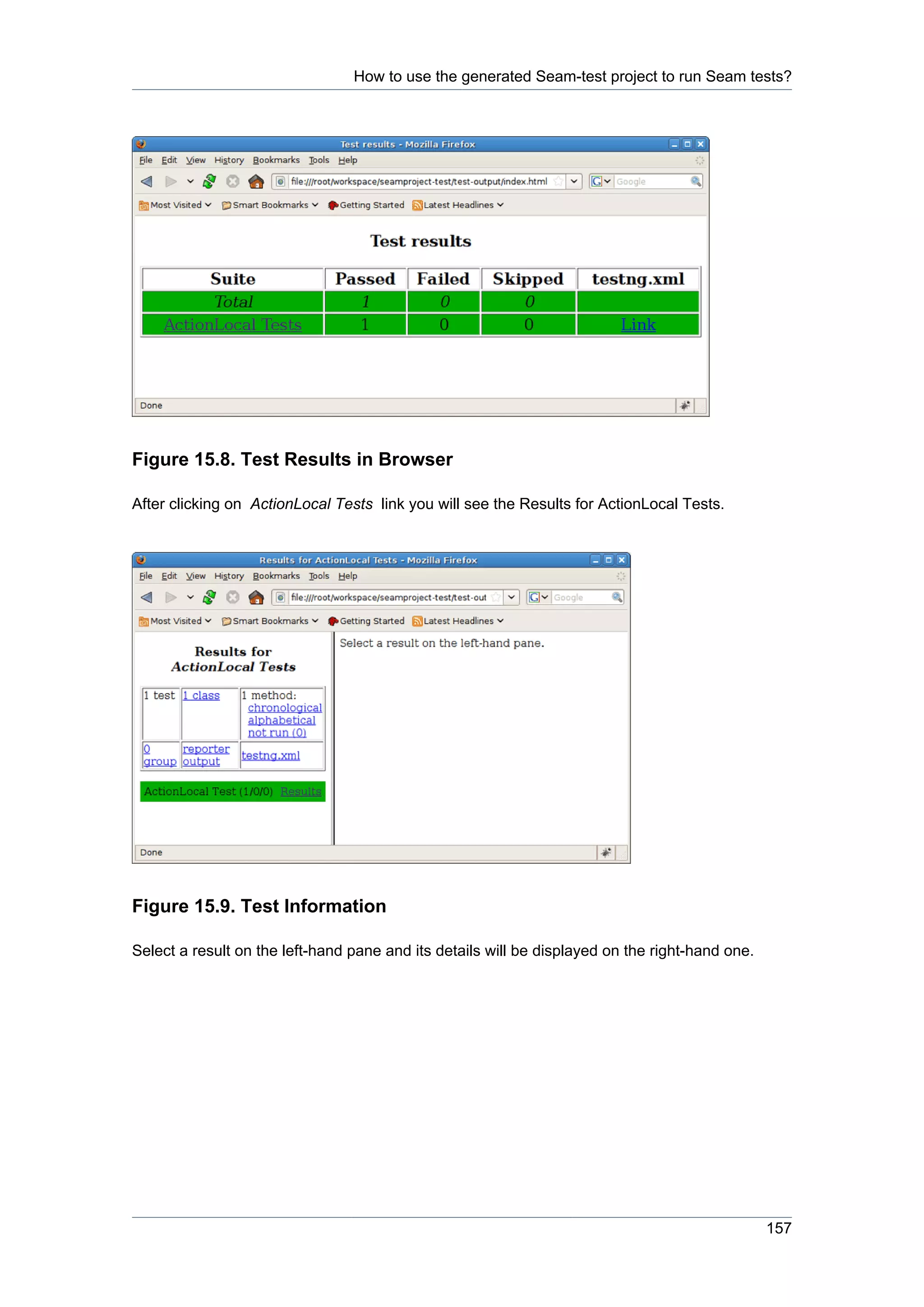 How to use the generated Seam-test project to run Seam tests?

Test results - Mozilla Firefox

File Edit View History Bookmarks Tools Help

file:///root/workspace/seamproject-test/test-output/index.html

Google

Most Visited Smart Bookmarks Getting Started Latest Headlines

Test results

| Suite | Passed | Failed | Skipped | testng.xml |
|---|---|---|---|---|
| Total | 1 | 0 | 0 | |
| ActionLocal Tests | 1 | 0 | 0 | Link |

Done

Figure 15.8. Test Results in Browser

After clicking on ActionLocal Tests link you will see the Results for ActionLocal Tests.

Results for ActionLocal Tests - Mozilla Firefox

File Edit View History Bookmarks Tools Help

file:///root/workspace/seamproject-test/test-out

Google

Most Visited Smart Bookmarks Getting Started Latest Headlines

Results for ActionLocal Tests

| 1 test | 1 class | 1 method: chronological alphabetical not run (0) |
|---|---|---|
| 0 group | reporter output | testng.xml |

ActionLocal Test (1/0/0) Results

Select a result on the left-hand pane.

Done

Figure 15.9. Test Information

Select a result on the left-hand pane and its details will be displayed on the right-hand one.

157