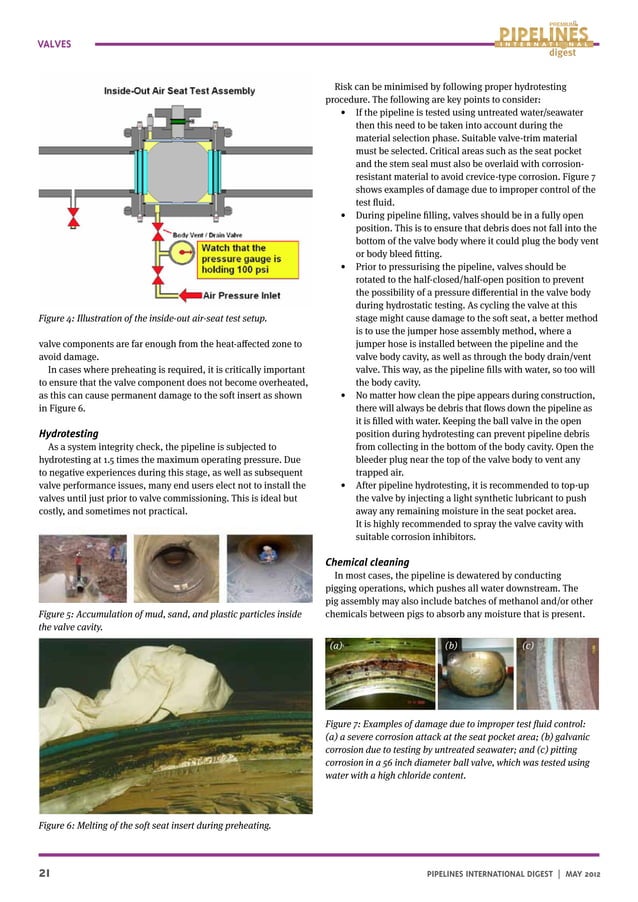 VALVES

PREMIUM PIPELINES INTERNATIONAL digest

Inside-Out Air Seat Test Assembly

Body Vent / Drain Valve

Watch that the pressure gauge is holding 100 psi

Air Pressure Inlet

Figure 4: Illustration of the inside-out air-seat test setup.

valve components are far enough from the heat-affected zone to avoid damage.

In cases where preheating is required, it is critically important to ensure that the valve component does not become overheated, as this can cause permanent damage to the soft insert as shown in Figure 6.

Hydrotesting

As a system integrity check, the pipeline is subjected to hydrotesting at 1.5 times the maximum operating pressure. Due to negative experiences during this stage, as well as subsequent valve performance issues, many end users elect not to install the valves until just prior to valve commissioning. This is ideal but costly, and sometimes not practical.

Figure 5: Accumulation of mud, sand, and plastic particles inside the valve cavity.

Figure 6: Melting of the soft seat insert during preheating.

Risk can be minimised by following proper hydrotesting procedure. The following are key points to consider:

• If the pipeline is tested using untreated water/seawater then this need to be taken into account during the material selection phase. Suitable valve-trim material must be selected. Critical areas such as the seat pocket and the stem seal must also be overlaid with corrosion-resistant material to avoid crevice-type corrosion. Figure 7 shows examples of damage due to improper control of the test fluid.

• During pipeline filling, valves should be in a fully open position. This is to ensure that debris does not fall into the bottom of the valve body where it could plug the body vent or body bleed fitting.

• Prior to pressurising the pipeline, valves should be rotated to the half-closed/half-open position to prevent the possibility of a pressure differential in the valve body during hydrostatic testing. As cycling the valve at this stage might cause damage to the soft seat, a better method is to use the jumper hose assembly method, where a jumper hose is installed between the pipeline and the valve body cavity, as well as through the body drain/vent valve. This way, as the pipeline fills with water, so too will the body cavity.

• No matter how clean the pipe appears during construction, there will always be debris that flows down the pipeline as it is filled with water. Keeping the ball valve in the open position during hydrotesting can prevent pipeline debris from collecting in the bottom of the body cavity. Open the bleeder plug near the top of the valve body to vent any trapped air.

• After pipeline hydrotesting, it is recommended to top-up the valve by injecting a light synthetic lubricant to push away any remaining moisture in the seat pocket area. It is highly recommended to spray the valve cavity with suitable corrosion inhibitors.

Chemical cleaning

In most cases, the pipeline is dewatered by conducting pigging operations, which pushes all water downstream. The pig assembly may also include batches of methanol and/or other chemicals between pigs to absorb any moisture that is present.

(a) (b) (c)

Figure 7: Examples of damage due to improper test fluid control: (a) a severe corrosion attack at the seat pocket area; (b) galvanic corrosion due to testing by untreated seawater; and (c) pitting corrosion in a 56 inch diameter ball valve, which was tested using water with a high chloride content.

21

PIPELINES INTERNATIONAL DIGEST | MAY 2012