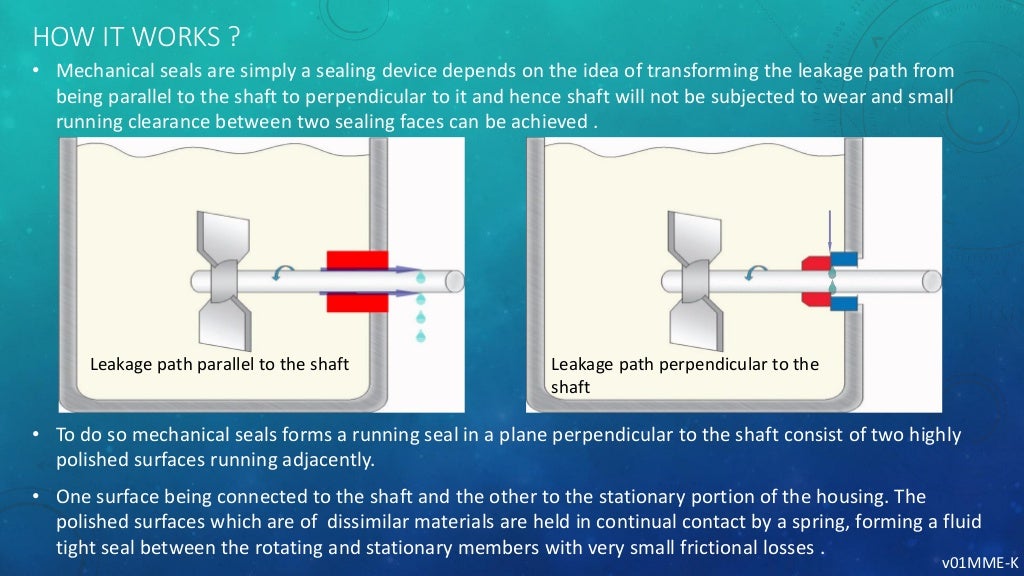 HOW IT WORKS ?

• Mechanical seals are simply a sealing device depends on the idea of transforming the leakage path from being parallel to the shaft to perpendicular to it and hence shaft will not be subjected to wear and small running clearance between two sealing faces can be achieved .

Leakage path parallel to the shaft

Leakage path perpendicular to the shaft

• To do so mechanical seals forms a running seal in a plane perpendicular to the shaft consist of two highly polished surfaces running adjacently.

• One surface being connected to the shaft and the other to the stationary portion of the housing. The polished surfaces which are of dissimilar materials are held in continual contact by a spring, forming a fluid tight seal between the rotating and stationary members with very small frictional losses .

v01MME-K