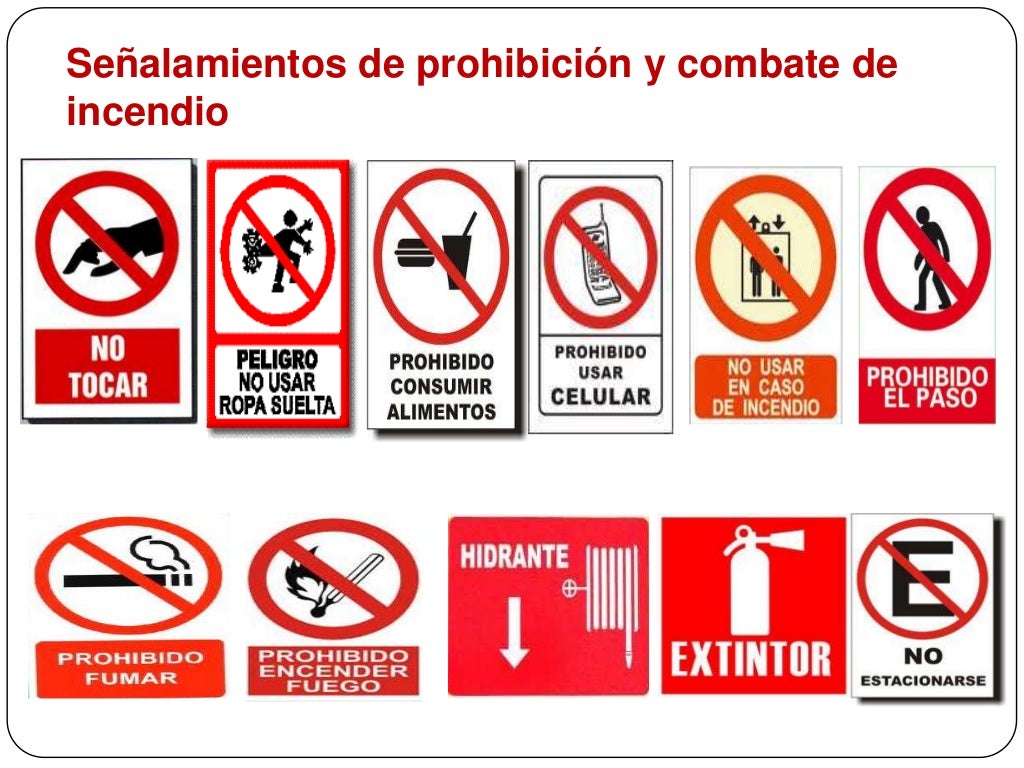 Señalamientos de prohibición y combate de incendio

NO TOCAR

PELIGRO NO USAR ROPA SUELTA

PROHIBIDO CONSUMIR ALIMENTOS

PROHIBIDO USAR CELULAR

NO USAR EN CASO DE INCENDIO

PROHIBIDO EL PASO

PROHIBIDO FUMAR

PROHIBIDO ENCENDER FUEGO

HIDRANTE

EXTINTOR

E

NO ESTACIONARSE