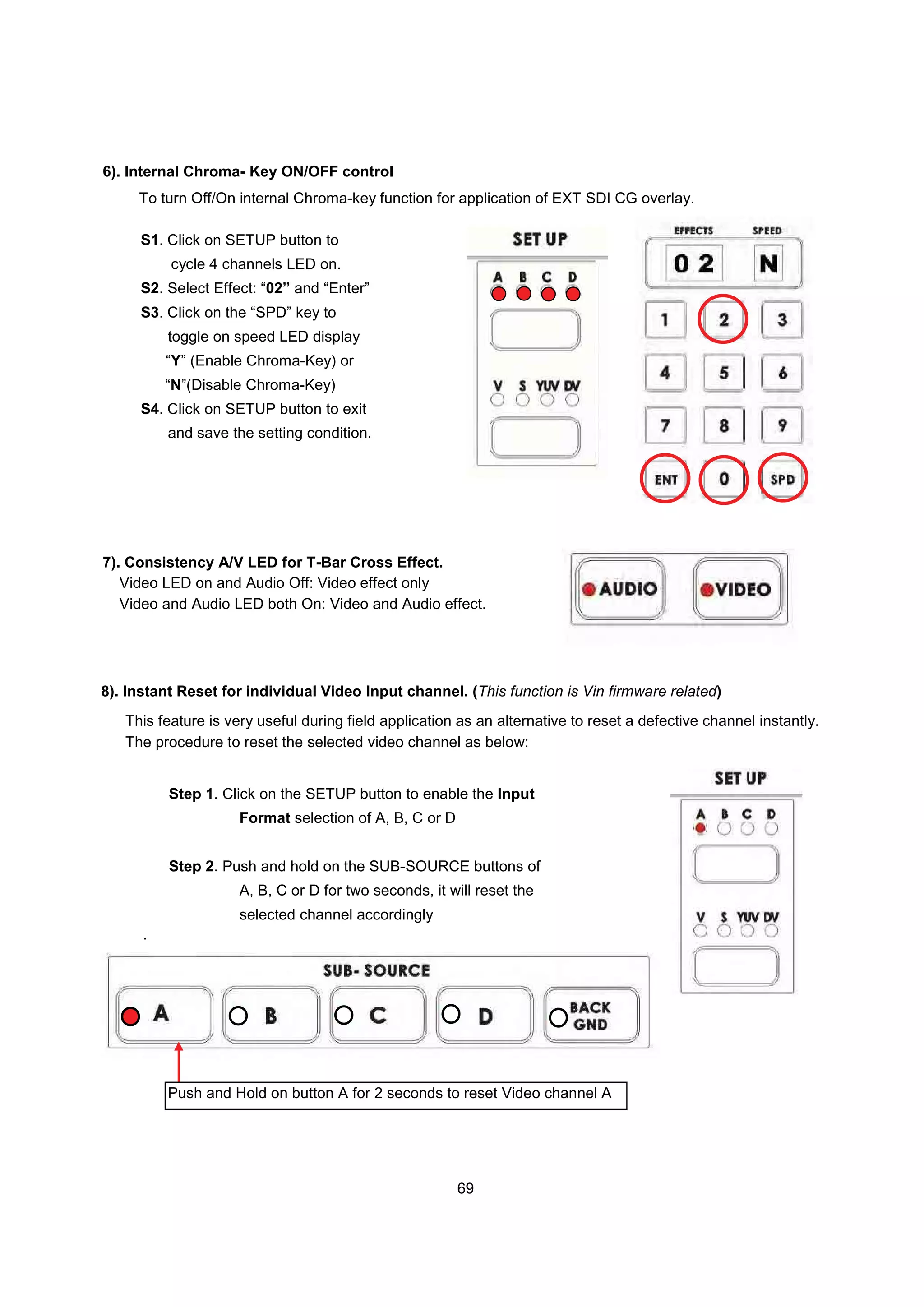 6). Internal Chroma- Key ON/OFF control

To turn Off/On internal Chroma-key function for application of EXT SDI CG overlay.

S1. Click on SETUP button to cycle 4 channels LED on.
S2. Select Effect: “02” and “Enter”
S3. Click on the “SPD” key to toggle on speed LED display “Y” (Enable Chroma-Key) or “N”(Disable Chroma-Key)
S4. Click on SETUP button to exit and save the setting condition.

SET UP
A B C D
V S YUV DV

EFFECTS SPEED
0 2 N
1 2 3
4 5 6
7 8 9
ENT 0 SPD

7). Consistency A/V LED for T-Bar Cross Effect.
Video LED on and Audio Off: Video effect only
Video and Audio LED both On: Video and Audio effect.

AUDIO VIDEO

8). Instant Reset for individual Video Input channel. (This function is Vin firmware related)

This feature is very useful during field application as an alternative to reset a defective channel instantly. The procedure to reset the selected video channel as below:

Step 1. Click on the SETUP button to enable the Input Format selection of A, B, C or D

Step 2. Push and hold on the SUB-SOURCE buttons of A, B, C or D for two seconds, it will reset the selected channel accordingly

.

SET UP
A B C D
V S YUV DV

SUB- SOURCE
A B C D BACK GND

Push and Hold on button A for 2 seconds to reset Video channel A

69