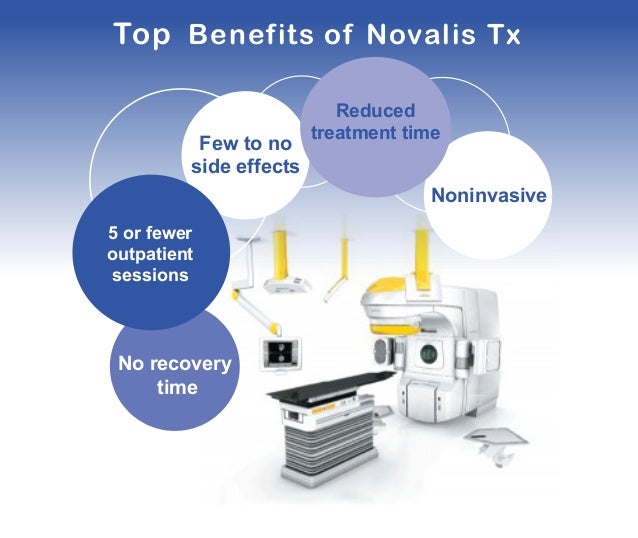 Top Benefits of Novalis Tx

Few to no side effects

Reduced treatment time

Noninvasive

5 or fewer outpatient sessions

No recovery time