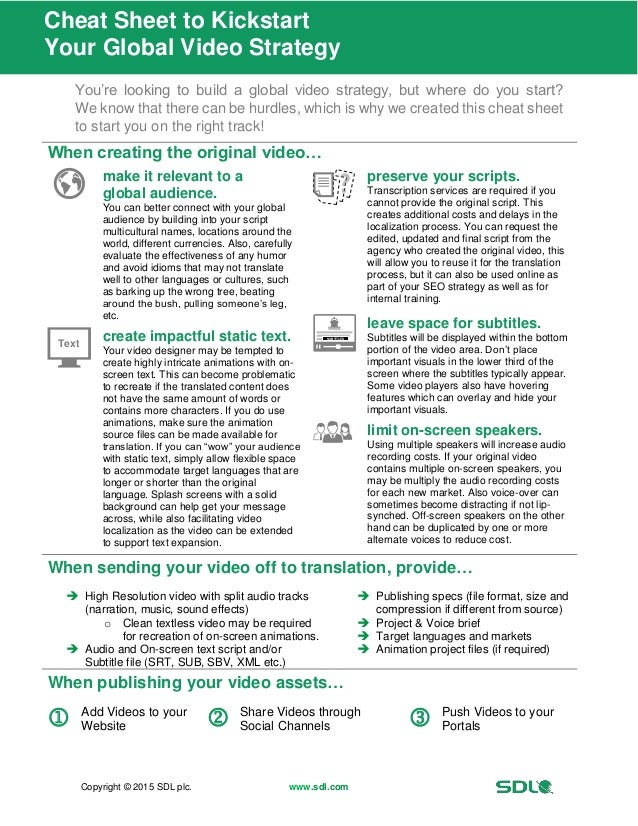 Cheat Sheet to Kickstart Your Global Video Strategy

You're looking to build a global video strategy, but where do you start? We know that there can be hurdles, which is why we created this cheat sheet to start you on the right track!

When creating the original video…

make it relevant to a global audience.
You can better connect with your global audience by building into your script multicultural names, locations around the world, different currencies. Also, carefully evaluate the effectiveness of any humor and avoid idioms that may not translate well to other languages or cultures, such as barking up the wrong tree, beating around the bush, pulling someone's leg, etc.

Text

create impactful static text.
Your video designer may be tempted to create highly intricate animations with on-screen text. This can become problematic to recreate if the translated content does not have the same amount of words or contains more characters. If you do use animations, make sure the animation source files can be made available for translation. If you can "wow" your audience with static text, simply allow flexible space to accommodate target languages that are longer or shorter than the original language. Splash screens with a solid background can help get your message across, while also facilitating video localization as the video can be extended to support text expansion.

preserve your scripts.
Transcription services are required if you cannot provide the original script. This creates additional costs and delays in the localization process. You can request the edited, updated and final script from the agency who created the original video, this will allow you to reuse it for the translation process, but it can also be used online as part of your SEO strategy as well as for internal training.

leave space for subtitles.
Subtitles will be displayed within the bottom portion of the video area. Don't place important visuals in the lower third of the screen where the subtitles typically appear. Some video players also have hovering features which can overlay and hide your important visuals.

limit on-screen speakers.
Using multiple speakers will increase audio recording costs. If your original video contains multiple on-screen speakers, you may be multiply the audio recording costs for each new market. Also voice-over can sometimes become distracting if not lip-synched. Off-screen speakers on the other hand can be duplicated by one or more alternate voices to reduce cost.

When sending your video off to translation, provide…

➔ High Resolution video with split audio tracks (narration, music, sound effects)
o Clean textless video may be required for recreation of on-screen animations.
➔ Audio and On-screen text script and/or Subtitle file (SRT, SUB, SBV, XML etc.)
➔ Publishing specs (file format, size and compression if different from source)
➔ Project & Voice brief
➔ Target languages and markets
➔ Animation project files (if required)

When publishing your video assets…

① Add Videos to your Website
② Share Videos through Social Channels
③ Push Videos to your Portals

Copyright © 2015 SDL plc.
www.sdl.com
SDL