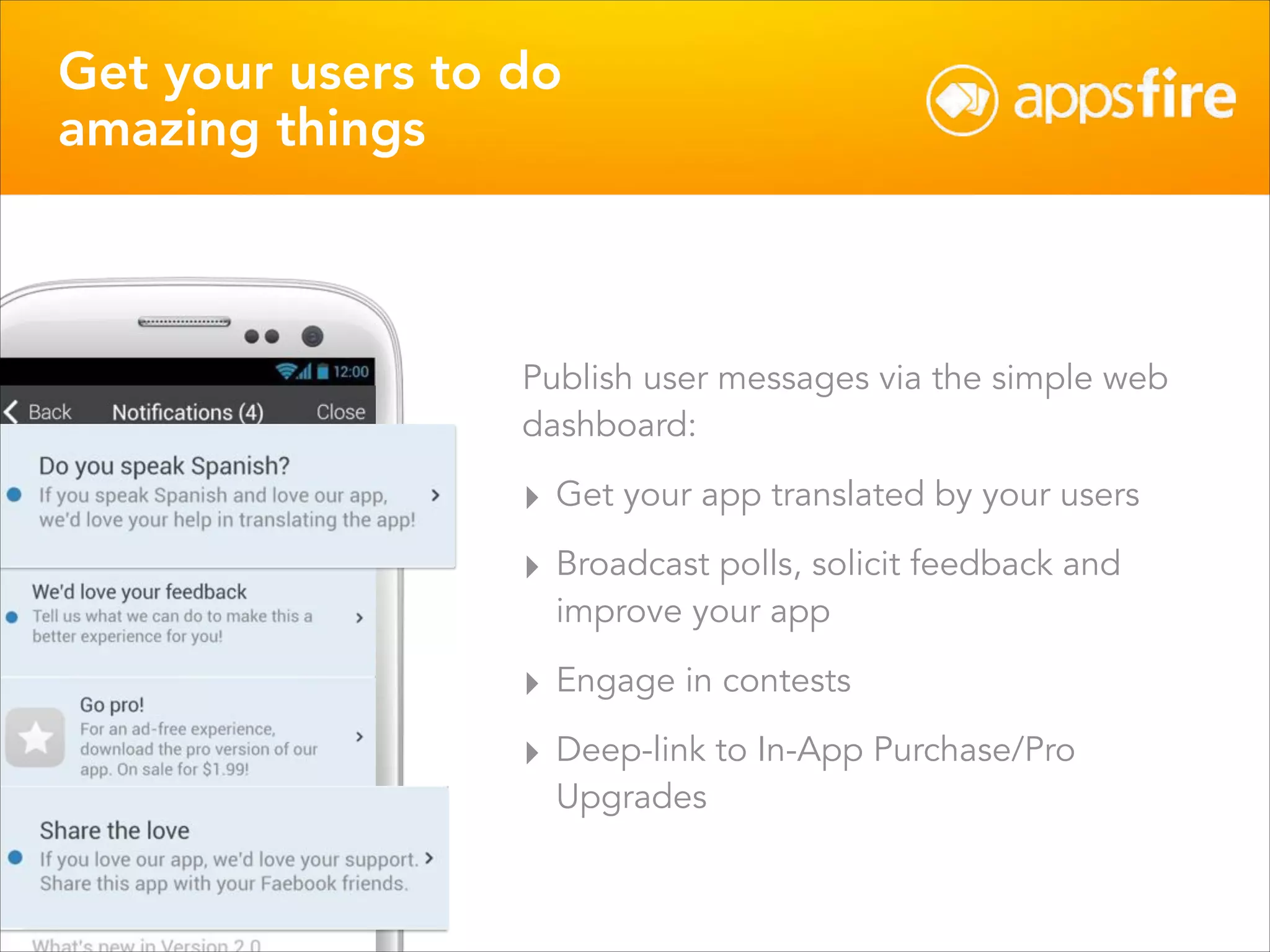 Get your users to do amazing things

appsfire

12:00

Back Notifications (4) Close

Do you speak Spanish?
If you speak Spanish and love our app, we'd love your help in translating the app!

We'd love your feedback
Tell us what we can do to make this a better experience for you!

Go pro!
For an ad-free experience, download the pro version of our app. On sale for $1.99!

Share the love
If you love our app, we'd love your support. Share this app with your Faebook friends.

What's new in Version 2.0

Publish user messages via the simple web dashboard:

Get your app translated by your users

Broadcast polls, solicit feedback and improve your app

Engage in contests

Deep-link to In-App Purchase/Pro Upgrades