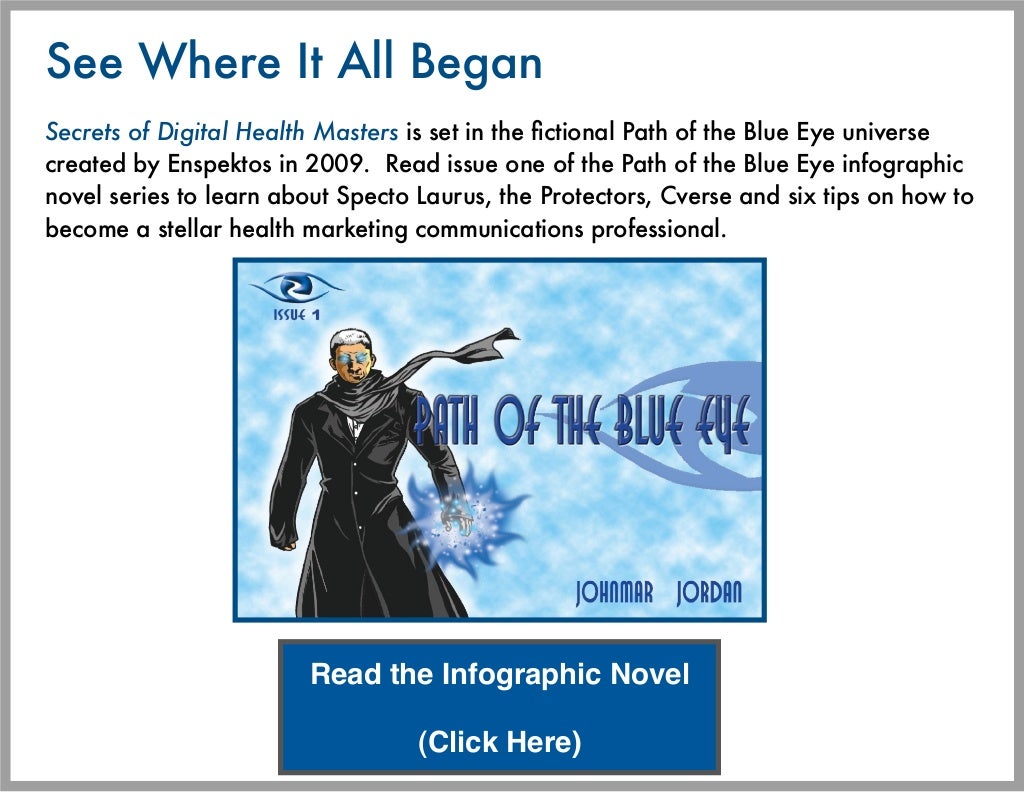 See Where It All Began

Secrets of Digital Health Masters is set in the fictional Path of the Blue Eye universe created by Enspektos in 2009. Read issue one of the Path of the Blue Eye infographic novel series to learn about Specto Laurus, the Protectors, Cverse and six tips on how to become a stellar health marketing communications professional.

ISSUE 1

PATH OF THE BLUE EYE

JOHNMAR JORDAN

Read the Infographic Novel

(Click Here)