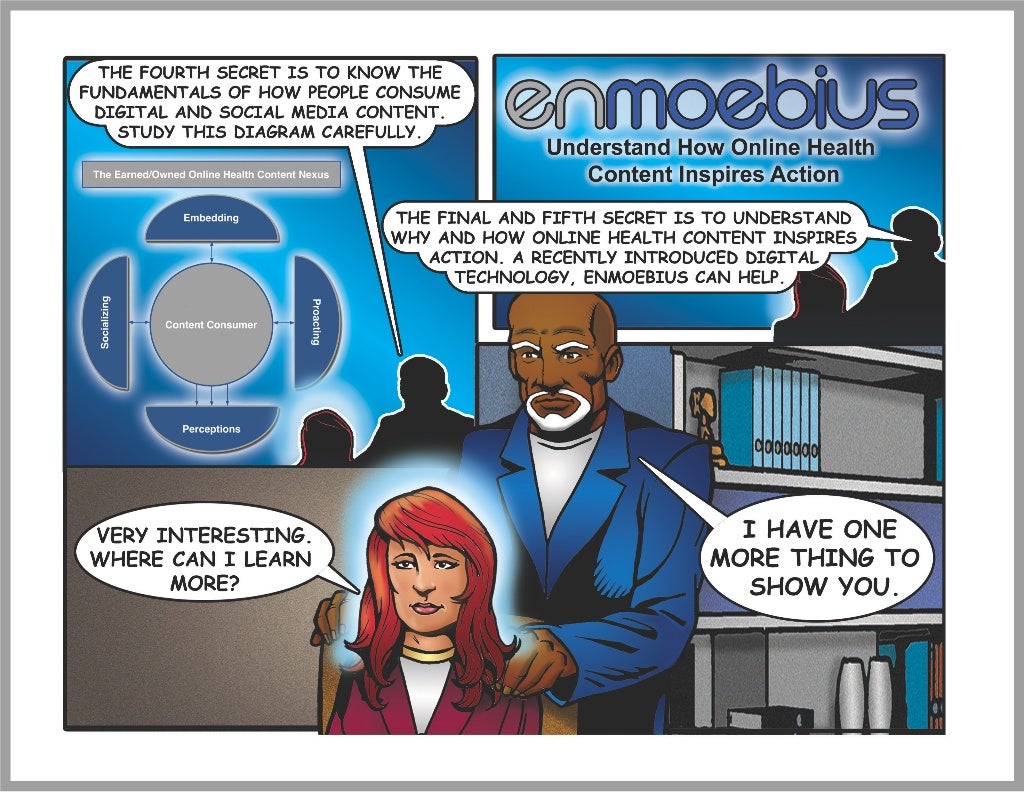 THE FOURTH SECRET IS TO KNOW THE FUNDAMENTALS OF HOW PEOPLE CONSUME DIGITAL AND SOCIAL MEDIA CONTENT. STUDY THIS DIAGRAM CAREFULLY.

The Earned/Owned Online Health Content Nexus

Embedding

Socializing

Content Consumer

Proacting

Perceptions

enmoebius

Understand How Online Health Content Inspires Action

THE FINAL AND FIFTH SECRET IS TO UNDERSTAND WHY AND HOW ONLINE HEALTH CONTENT INSPIRES ACTION. A RECENTLY INTRODUCED DIGITAL TECHNOLOGY, ENMOEBIUS CAN HELP.

VERY INTERESTING. WHERE CAN I LEARN MORE?

I HAVE ONE MORE THING TO SHOW YOU.