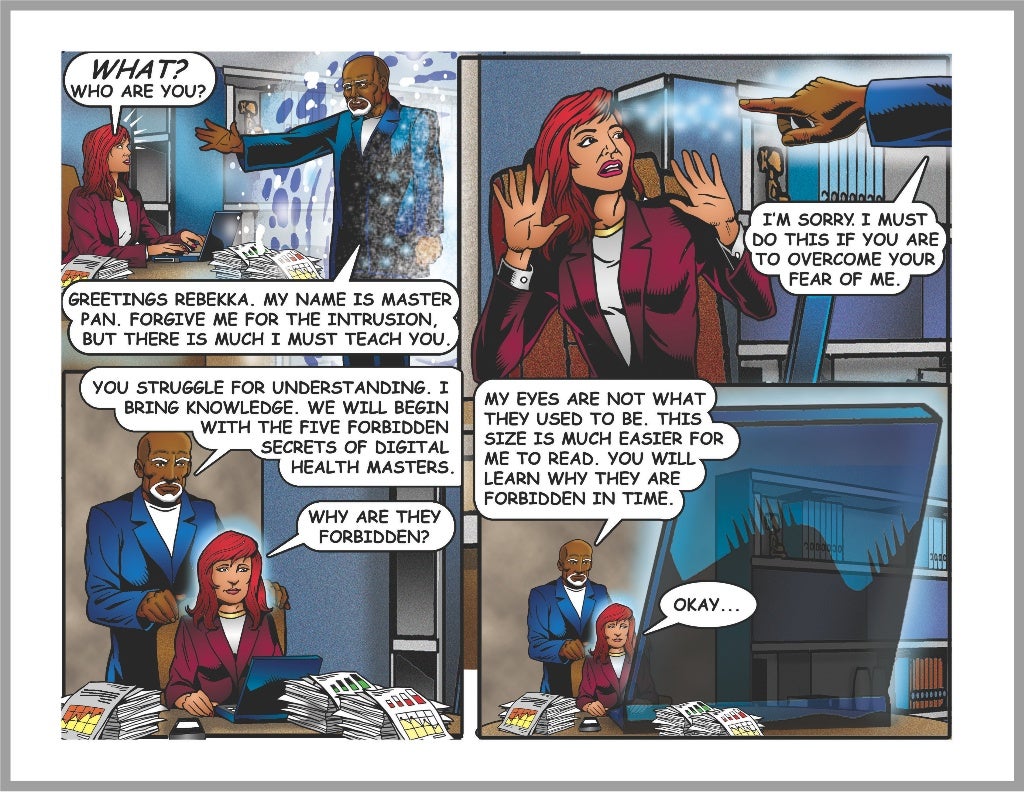 WHAT?
WHO ARE YOU?

GREETINGS REBEKKA. MY NAME IS MASTER PAN. FORGIVE ME FOR THE INTRUSION, BUT THERE IS MUCH I MUST TEACH YOU.

I'M SORRY. I MUST DO THIS IF YOU ARE TO OVERCOME YOUR FEAR OF ME.

YOU STRUGGLE FOR UNDERSTANDING. I BRING KNOWLEDGE. WE WILL BEGIN WITH THE FIVE FORBIDDEN SECRETS OF DIGITAL HEALTH MASTERS.

WHY ARE THEY FORBIDDEN?

MY EYES ARE NOT WHAT THEY USED TO BE. THIS SIZE IS MUCH EASIER FOR ME TO READ. YOU WILL LEARN WHY THEY ARE FORBIDDEN IN TIME.

OKAY...