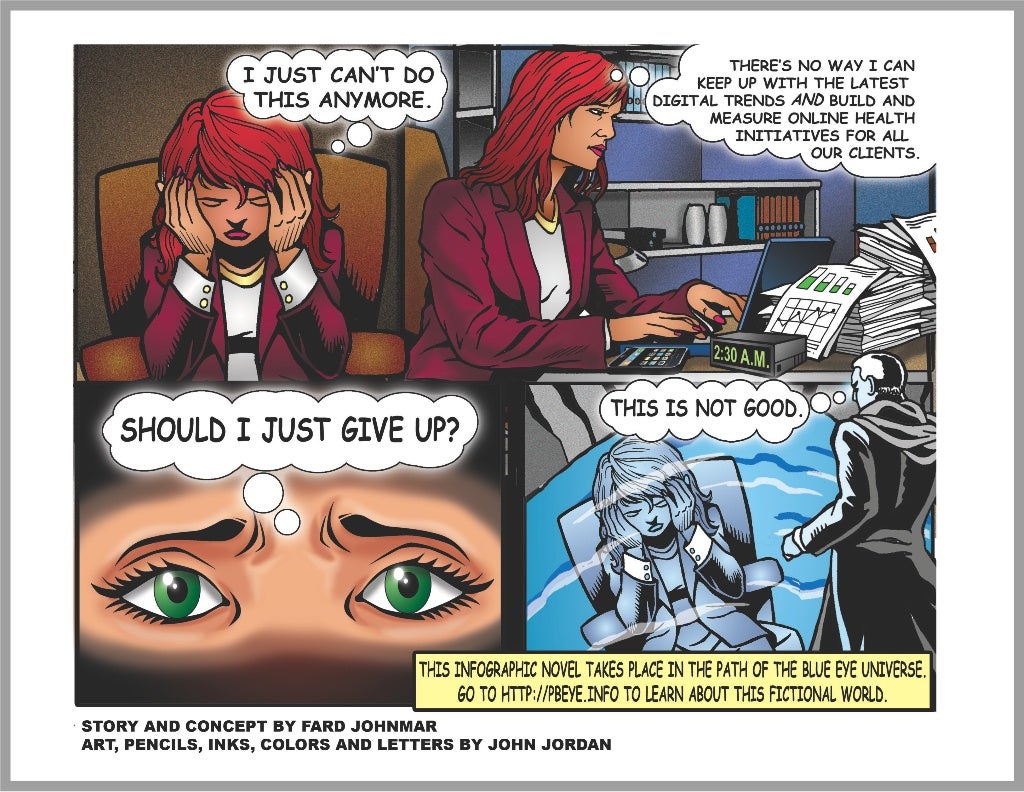 I JUST CAN'T DO THIS ANYMORE.

THERE'S NO WAY I CAN KEEP UP WITH THE LATEST DIGITAL TRENDS AND BUILD AND MEASURE ONLINE HEALTH INITIATIVES FOR ALL OUR CLIENTS.

2:30 A.M.

SHOULD I JUST GIVE UP?

THIS IS NOT GOOD.

THIS INFOGRAPHIC NOVEL TAKES PLACE IN THE PATH OF THE BLUE EYE UNIVERSE. GO TO HTTP://PBEYE.INFO TO LEARN ABOUT THIS FICTIONAL WORLD.

STORY AND CONCEPT BY FARD JOHNMAR
ART, PENCILS, INKS, COLORS AND LETTERS BY JOHN JORDAN