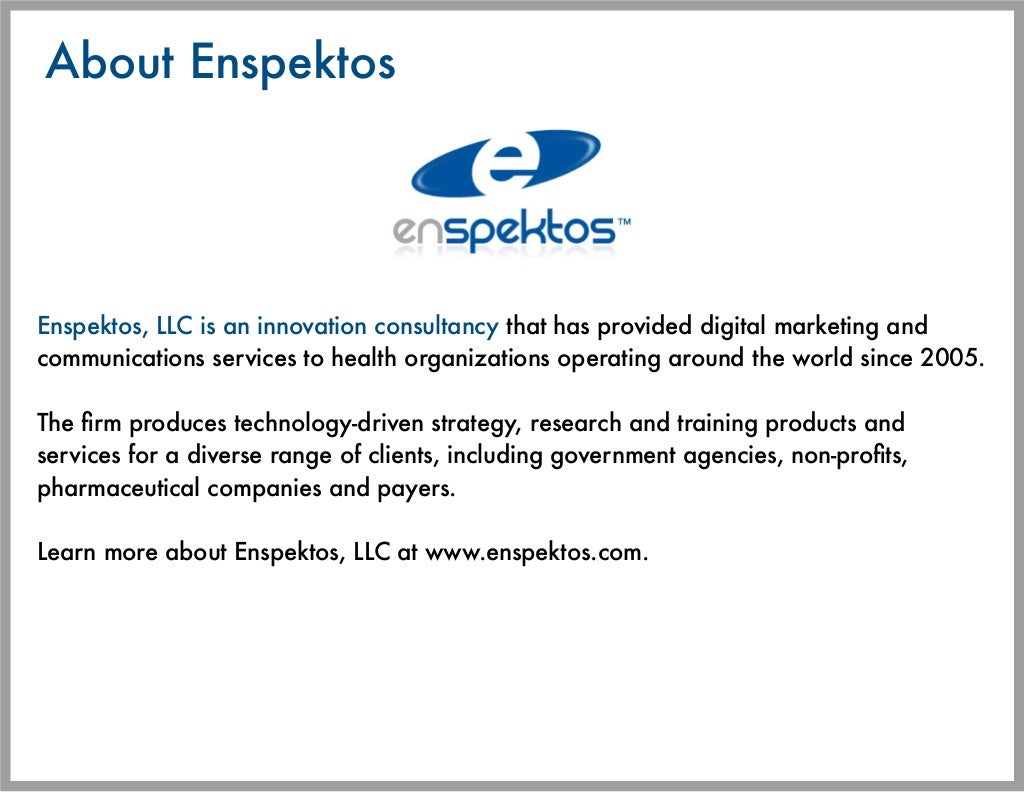 About Enspektos

e

enspektos™

Enspektos, LLC is an innovation consultancy that has provided digital marketing and communications services to health organizations operating around the world since 2005.

The firm produces technology-driven strategy, research and training products and services for a diverse range of clients, including government agencies, non-profits, pharmaceutical companies and payers.

Learn more about Enspektos, LLC at www.enspektos.com.