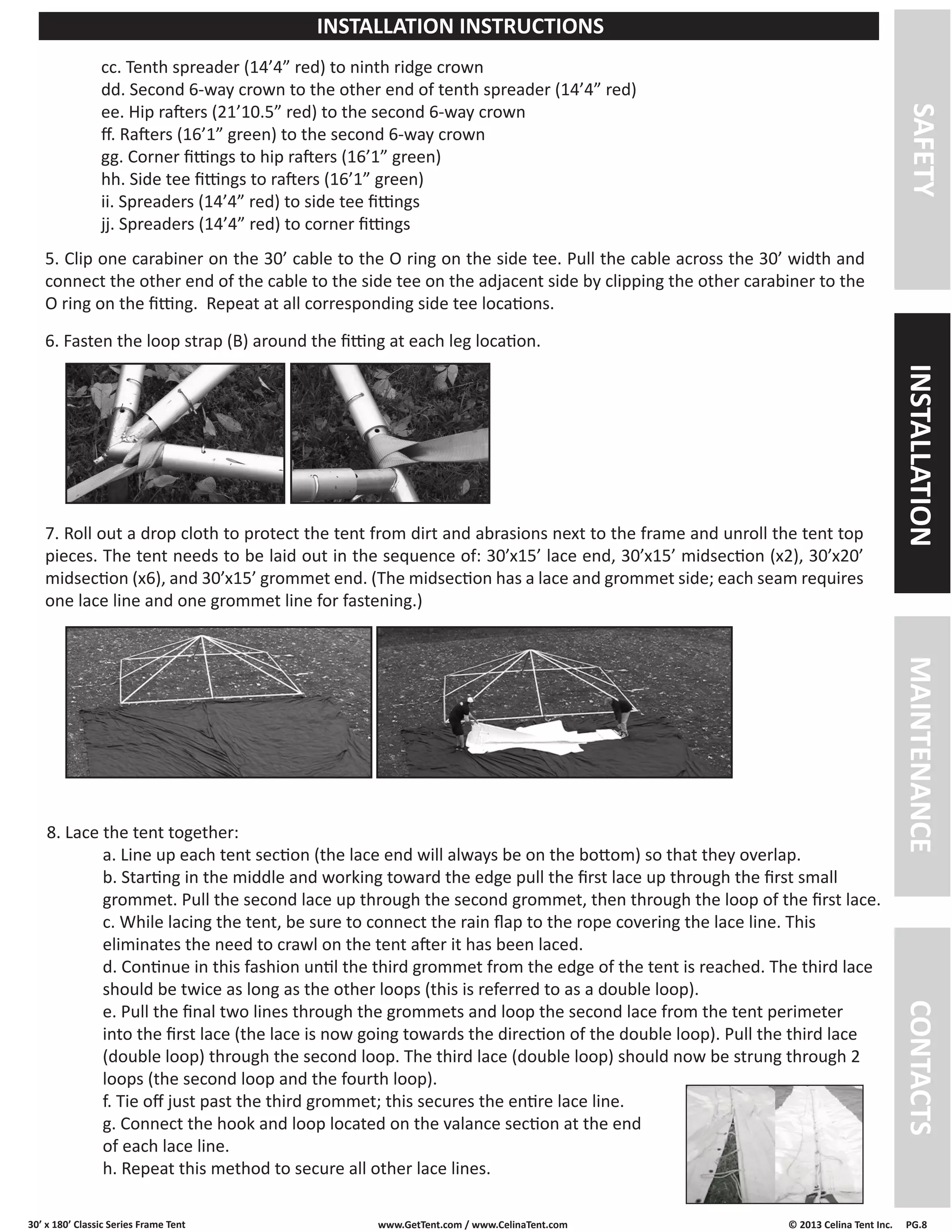 INSTALLATION INSTRUCTIONS

cc. Tenth spreader (14’4” red) to ninth ridge crown
dd. Second 6-way crown to the other end of tenth spreader (14’4” red)
ee. Hip rafters (21’10.5” red) to the second 6-way crown
ff. Rafters (16’1” green) to the second 6-way crown
gg. Corner fittings to hip rafters (16’1” green)
hh. Side tee fittings to rafters (16’1” green)
ii. Spreaders (14’4” red) to side tee fittings
jj. Spreaders (14’4” red) to corner fittings

5. Clip one carabiner on the 30’ cable to the O ring on the side tee. Pull the cable across the 30’ width and connect the other end of the cable to the side tee on the adjacent side by clipping the other carabiner to the O ring on the fitting. Repeat at all corresponding side tee locations.

6. Fasten the loop strap (B) around the fitting at each leg location.

7. Roll out a drop cloth to protect the tent from dirt and abrasions next to the frame and unroll the tent top pieces. The tent needs to be laid out in the sequence of: 30’x15’ lace end, 30’x15’ midsection (x2), 30’x20’ midsection (x6), and 30’x15’ grommet end. (The midsection has a lace and grommet side; each seam requires one lace line and one grommet line for fastening.)

8. Lace the tent together:
a. Line up each tent section (the lace end will always be on the bottom) so that they overlap.
b. Starting in the middle and working toward the edge pull the first lace up through the first small grommet. Pull the second lace up through the second grommet, then through the loop of the first lace.
c. While lacing the tent, be sure to connect the rain flap to the rope covering the lace line. This eliminates the need to crawl on the tent after it has been laced.
d. Continue in this fashion until the third grommet from the edge of the tent is reached. The third lace should be twice as long as the other loops (this is referred to as a double loop).
e. Pull the final two lines through the grommets and loop the second lace from the tent perimeter into the first lace (the lace is now going towards the direction of the double loop). Pull the third lace (double loop) through the second loop. The third lace (double loop) should now be strung through 2 loops (the second loop and the fourth loop).
f. Tie off just past the third grommet; this secures the entire lace line.
g. Connect the hook and loop located on the valance section at the end of each lace line.
h. Repeat this method to secure all other lace lines.

SAFETY
INSTALLATION
MAINTENANCE
CONTACTS

30’ x 180’ Classic Series Frame Tent www.GetTent.com / www.CelinaTent.com © 2013 Celina Tent Inc. PG.8