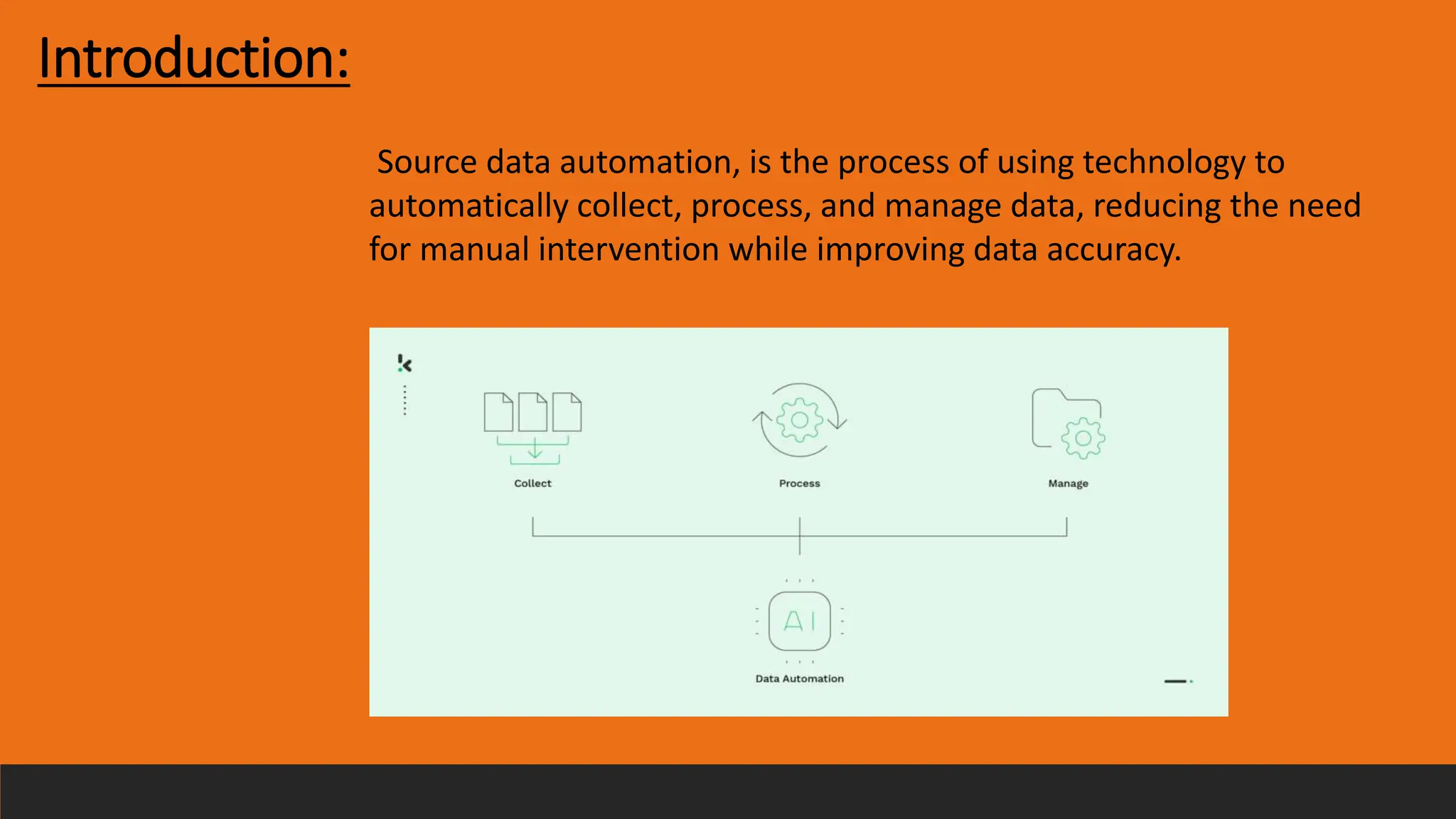 Introduction:

Source data automation, is the process of using technology to automatically collect, process, and manage data, reducing the need for manual intervention while improving data accuracy.

Collect

Process

Manage

AI

Data Automation