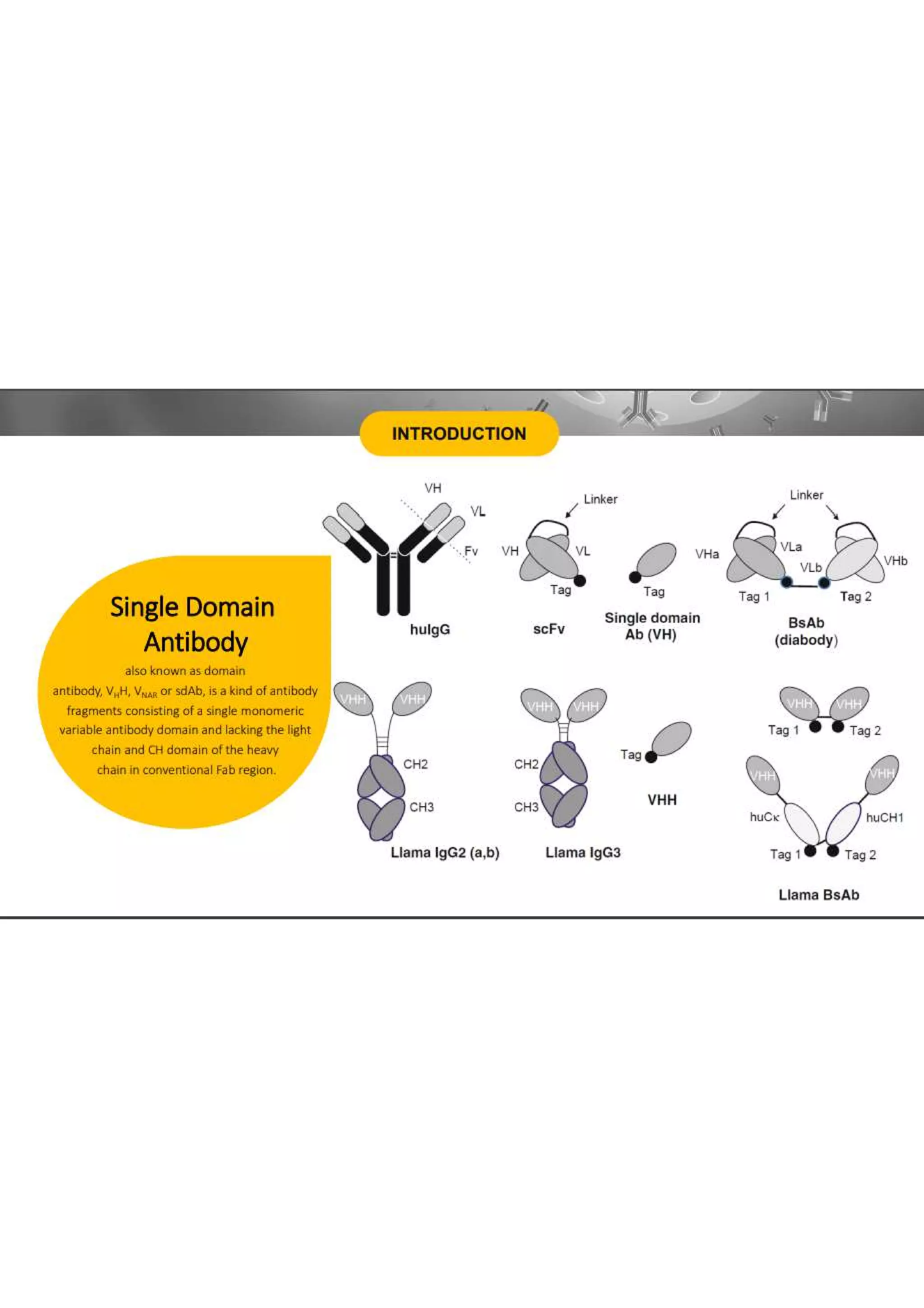 INTRODUCTION

Single Domain Antibody

also known as domain antibody, $V_HH$, $V_{NAR}$ or sdAb, is a kind of antibody fragments consisting of a single monomeric variable antibody domain and lacking the light chain and CH domain of the heavy chain in conventional Fab region.

VH
VL
Fv
huIgG

Linker
VH
VL
Tag
scFv

Tag
Single domain Ab (VH)

Linker
VHa
VLa
VLb
VHb
Tag 1
Tag 2
BsAb (diabody)

VHH
VHH
CH2
CH3
Llama IgG2 (a,b)

VHH
VHH
CH2
CH3
Llama IgG3

Tag
VHH

VHH
VHH
Tag 1
Tag 2
VHH
VHH
huCκ
huCH1
Tag 1
Tag 2
Llama BsAb