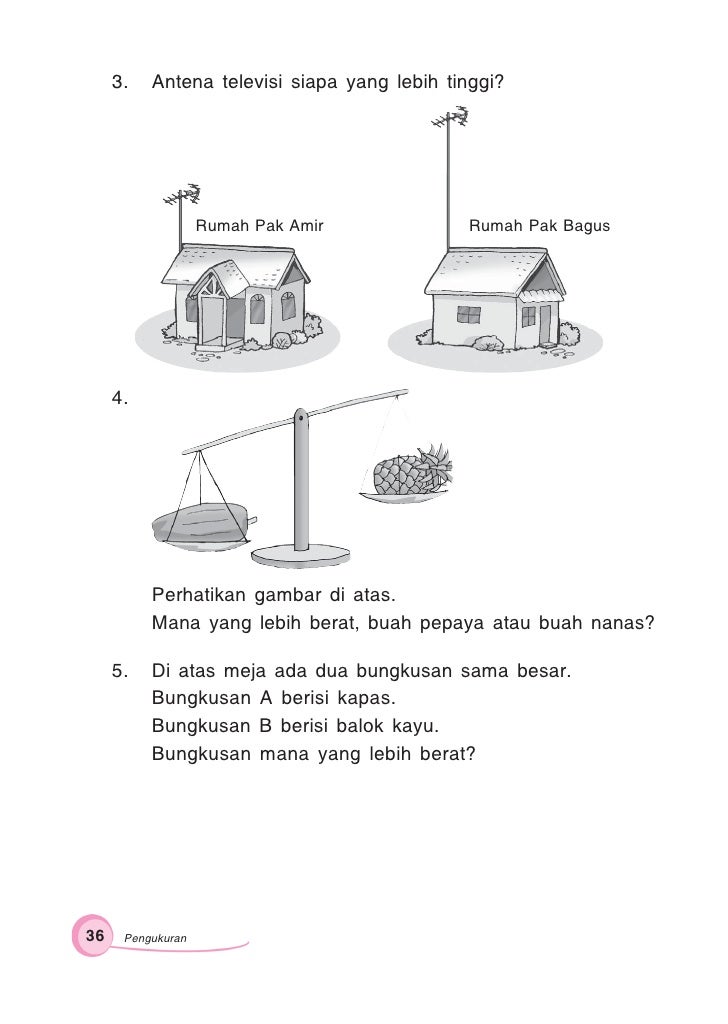 3. Antena televisi siapa yang lebih tinggi?

Rumah Pak Amir

Rumah Pak Bagus

4.

Perhatikan gambar di atas.
Mana yang lebih berat, buah pepaya atau buah nanas?

5. Di atas meja ada dua bungkusan sama besar.
Bungkusan A berisi kapas.
Bungkusan B berisi balok kayu.
Bungkusan mana yang lebih berat?

36 Pengukuran