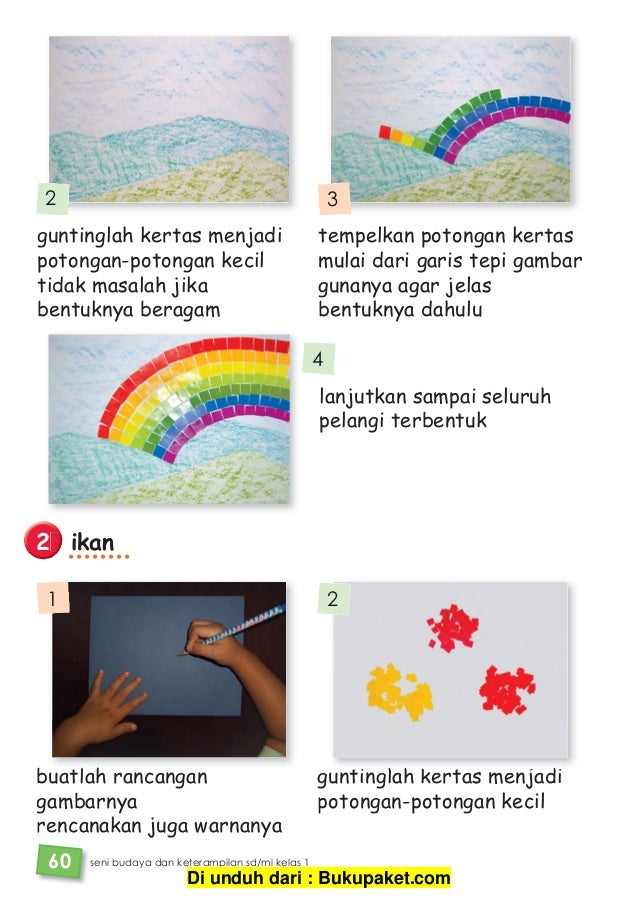 2

guntinglah kertas menjadi potongan-potongan kecil tidak masalah jika bentuknya beragam

3

tempelkan potongan kertas mulai dari garis tepi gambar gunanya agar jelas bentuknya dahulu

4

lanjutkan sampai seluruh pelangi terbentuk

2 ikan

1

buatlah rancangan gambarnya
rencanakan juga warnanya

2

guntinglah kertas menjadi potongan-potongan kecil

60 seni budaya dan keterampilan sd/mi kelas 1

Di unduh dari : Bukupaket.com