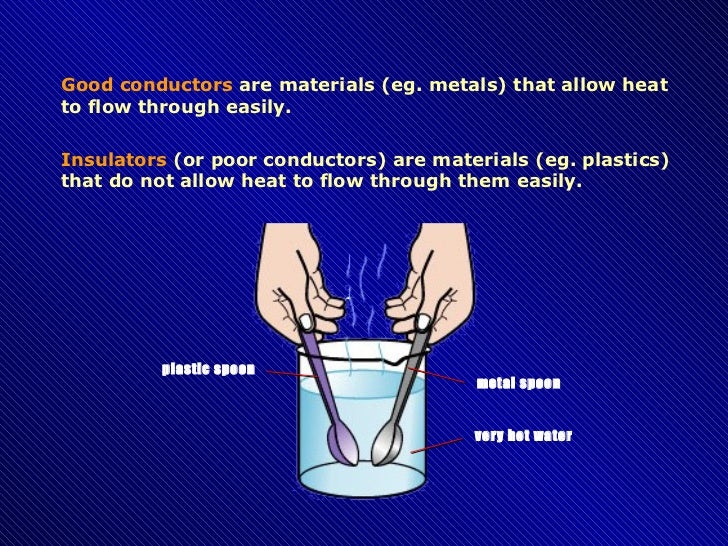 Good conductors are materials (eg. metals) that allow heat to flow through easily.

Insulators (or poor conductors) are materials (eg. plastics) that do not allow heat to flow through them easily.

plastic spoon

metal spoon

very hot water