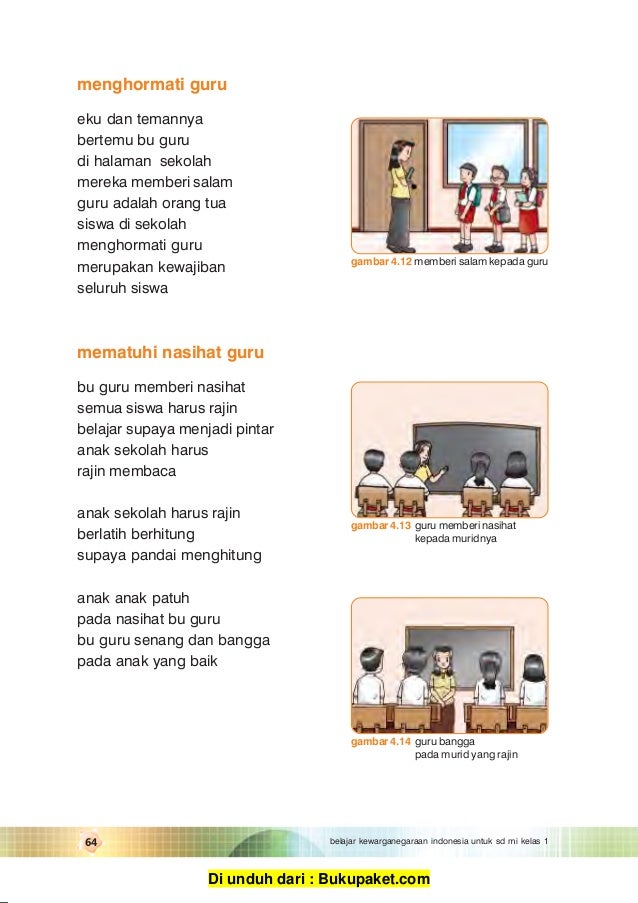 menghormati guru

eku dan temannya
bertemu bu guru
di halaman sekolah
mereka memberi salam
guru adalah orang tua
siswa di sekolah
menghormati guru
merupakan kewajiban
seluruh siswa

gambar 4.12 memberi salam kepada guru

mematuhi nasihat guru

bu guru memberi nasihat
semua siswa harus rajin
belajar supaya menjadi pintar
anak sekolah harus
rajin membaca

anak sekolah harus rajin
berlatih berhitung
supaya pandai menghitung

anak anak patuh
pada nasihat bu guru
bu guru senang dan bangga
pada anak yang baik

gambar 4.13 guru memberi nasihat kepada muridnya

gambar 4.14 guru bangga pada murid yang rajin

64

belajar kewarganegaraan indonesia untuk sd mi kelas 1

Di unduh dari : Bukupaket.com