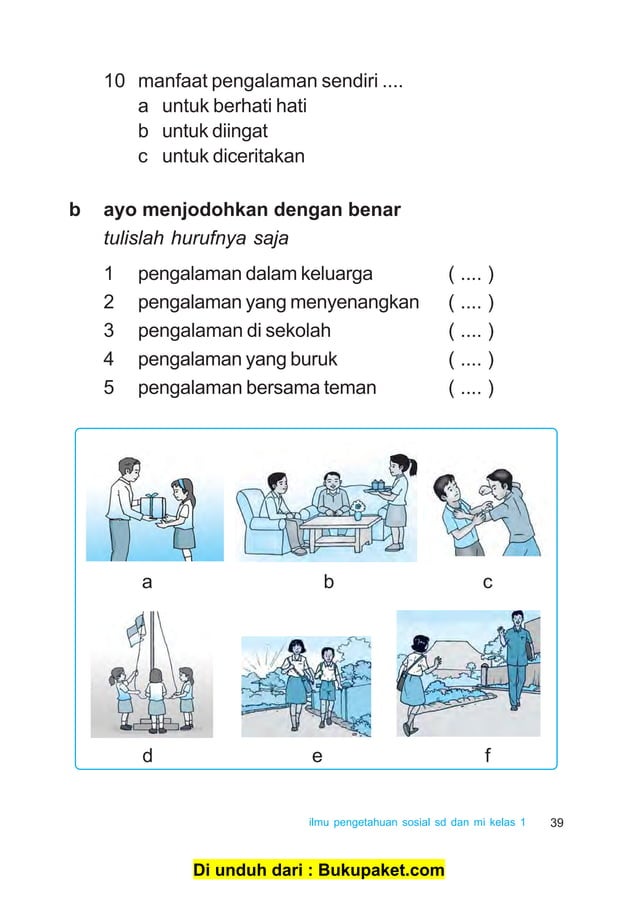 10 manfaat pengalaman sendiri ....
a untuk berhati hati
b untuk diingat
c untuk diceritakan

b ayo menjodohkan dengan benar
tulislah hurufnya saja

1 pengalaman dalam keluarga ( .... )
2 pengalaman yang menyenangkan ( .... )
3 pengalaman di sekolah ( .... )
4 pengalaman yang buruk ( .... )
5 pengalaman bersama teman ( .... )

a
b
c
d
e
f

ilmu pengetahuan sosial sd dan mi kelas 1 39

Di unduh dari : Bukupaket.com