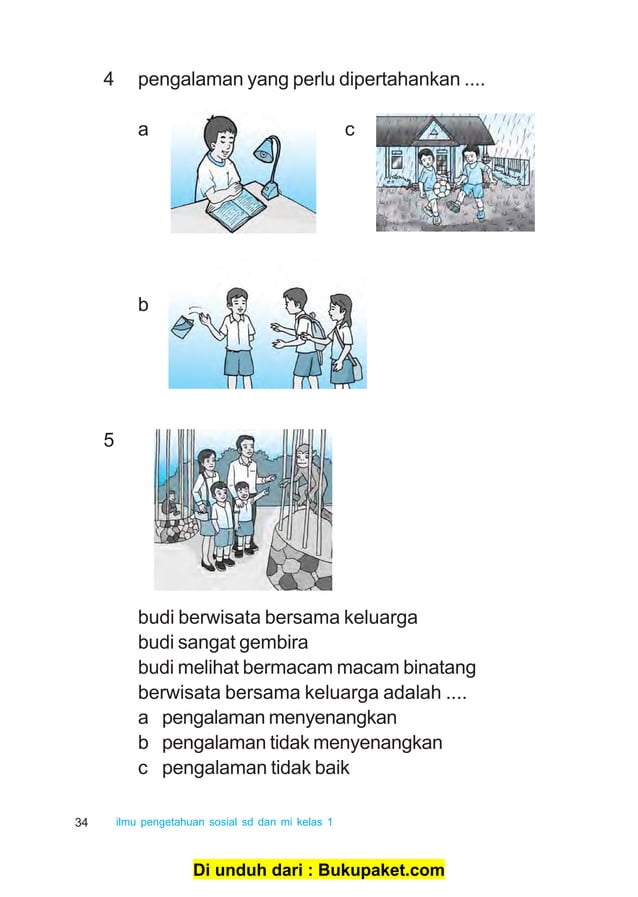 4 pengalaman yang perlu dipertahankan ....

a

c

b

5

budi berwisata bersama keluarga
budi sangat gembira
budi melihat bermacam macam binatang
berwisata bersama keluarga adalah ....
a pengalaman menyenangkan
b pengalaman tidak menyenangkan
c pengalaman tidak baik

34 ilmu pengetahuan sosial sd dan mi kelas 1

Di unduh dari : Bukupaket.com