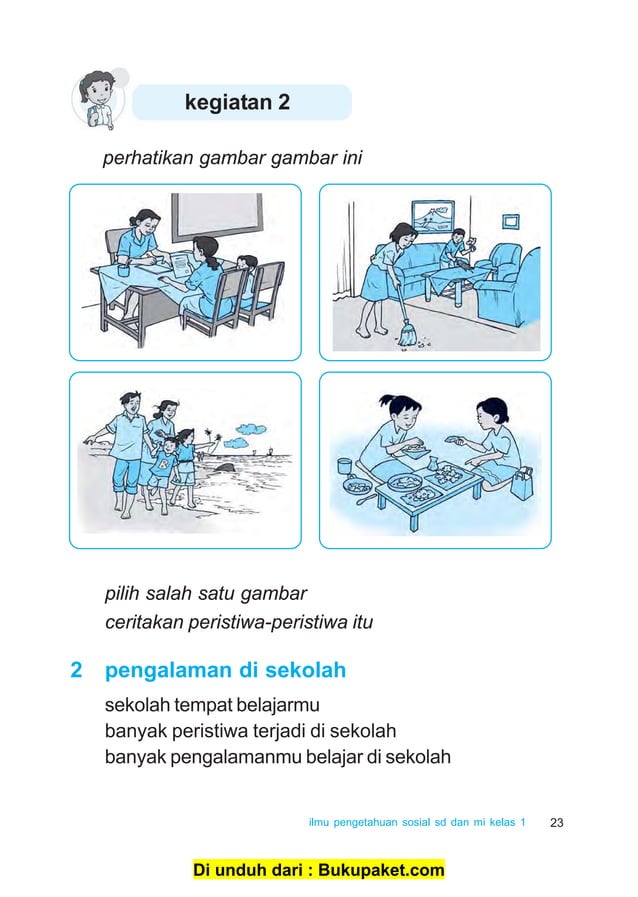 kegiatan 2

perhatikan gambar gambar ini

pilih salah satu gambar
ceritakan peristiwa-peristiwa itu

2 pengalaman di sekolah

sekolah tempat belajarmu
banyak peristiwa terjadi di sekolah
banyak pengalamanmu belajar di sekolah

ilmu pengetahuan sosial sd dan mi kelas 1 23

Di unduh dari : Bukupaket.com