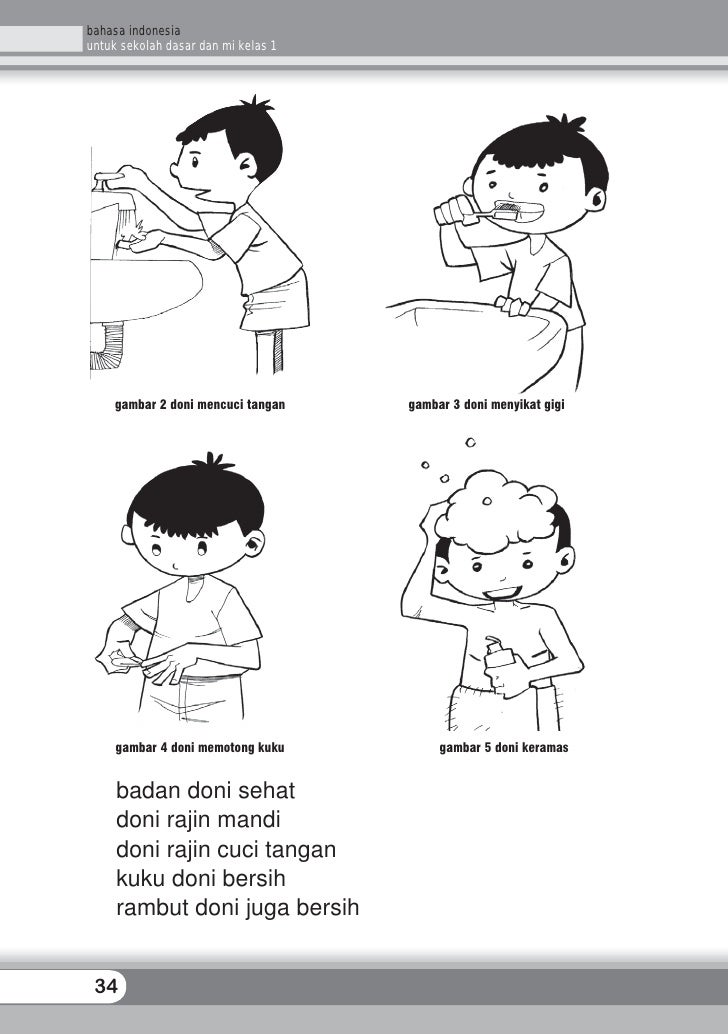 bahasa indonesia
untuk sekolah dasar dan mi kelas 1

gambar 2 doni mencuci tangan

gambar 3 doni menyikat gigi

gambar 4 doni memotong kuku

gambar 5 doni keramas

badan doni sehat
doni rajin mandi
doni rajin cuci tangan
kuku doni bersih
rambut doni juga bersih

34