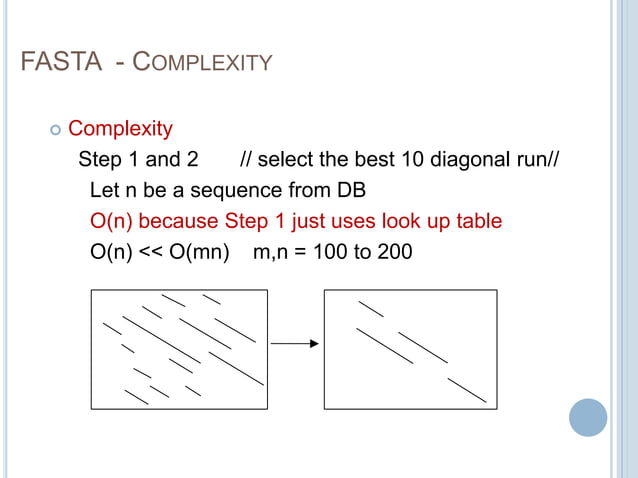 FASTA - COMPLEXITY

Complexity

Step 1 and 2 // select the best 10 diagonal run//

Let n be a sequence from DB

O(n) because Step 1 just uses look up table

O(n) << O(mn) m,n = 100 to 200