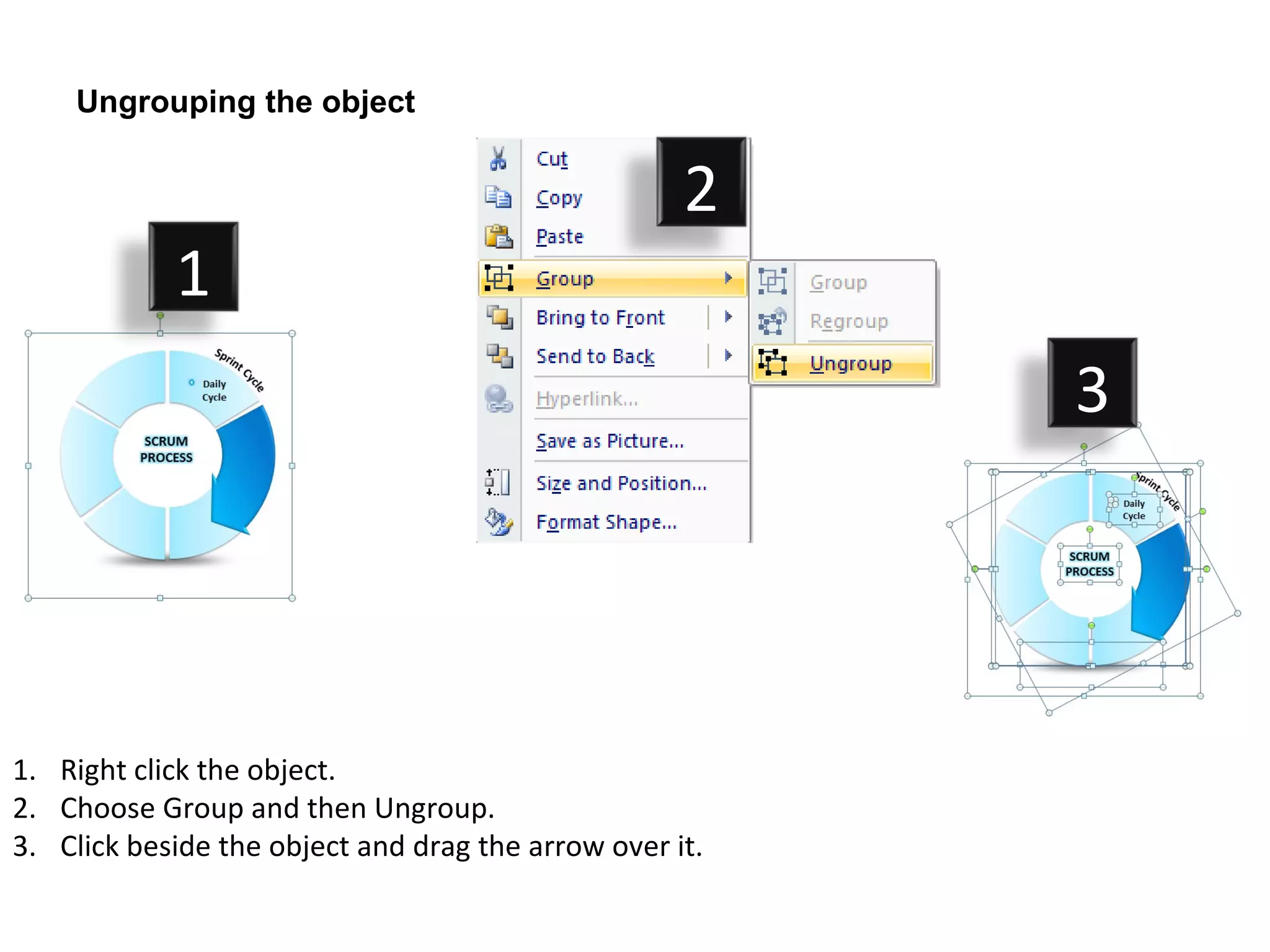 Ungrouping the object

1

Sprint Cycle
Daily Cycle
SCRUM PROCESS

2

Cut
Copy
Paste
Group
Bring to Front
Send to Back
Hyperlink...
Save as Picture...
Size and Position...
Format Shape...

Group
Regroup
Ungroup

3

Sprint Cycle
Daily Cycle
SCRUM PROCESS

1. Right click the object.
2. Choose Group and then Ungroup.
3. Click beside the object and drag the arrow over it.