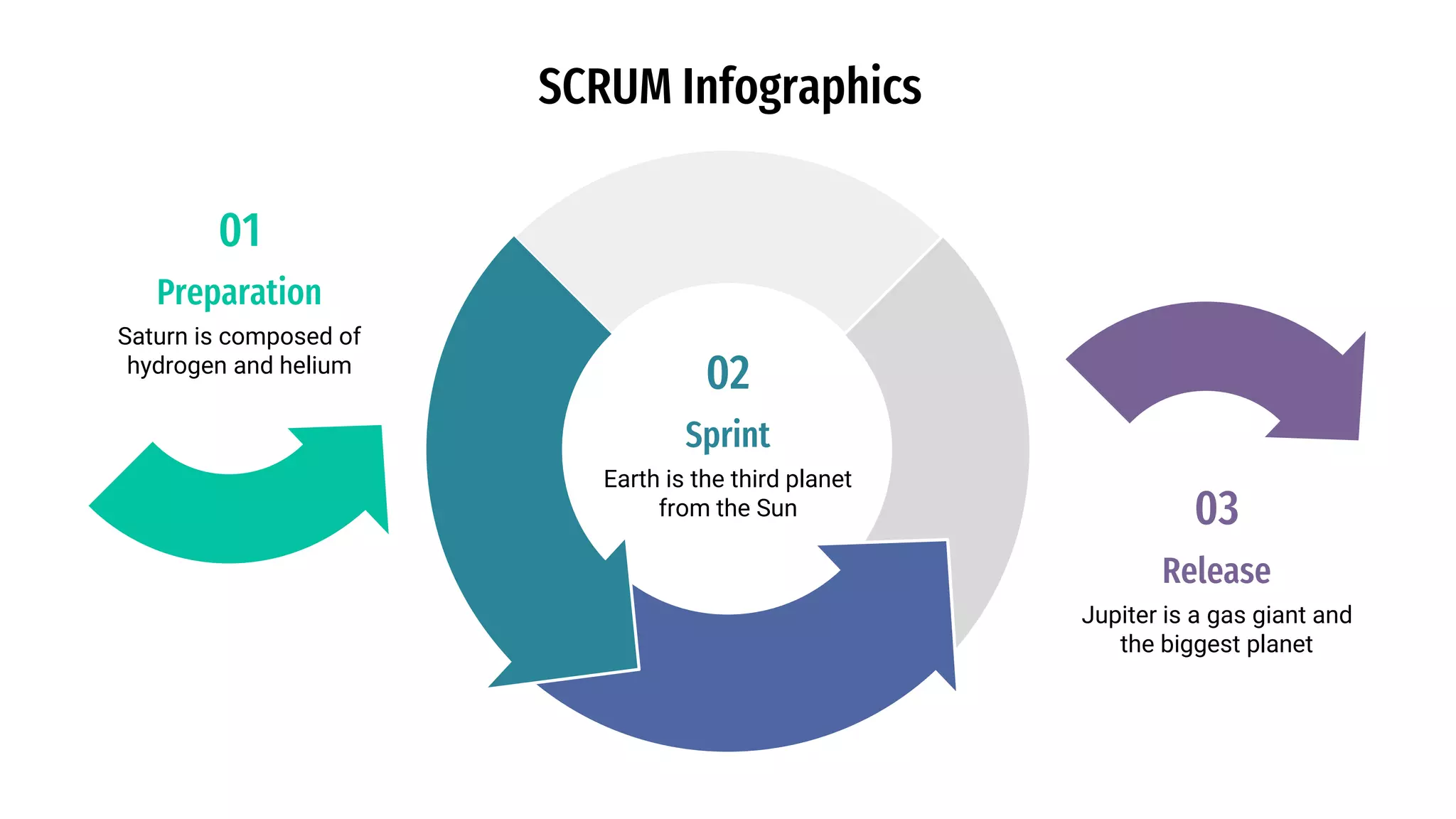 SCRUM Infographics

01

Preparation

Saturn is composed of hydrogen and helium

02

Sprint

Earth is the third planet from the Sun

03

Release

Jupiter is a gas giant and the biggest planet