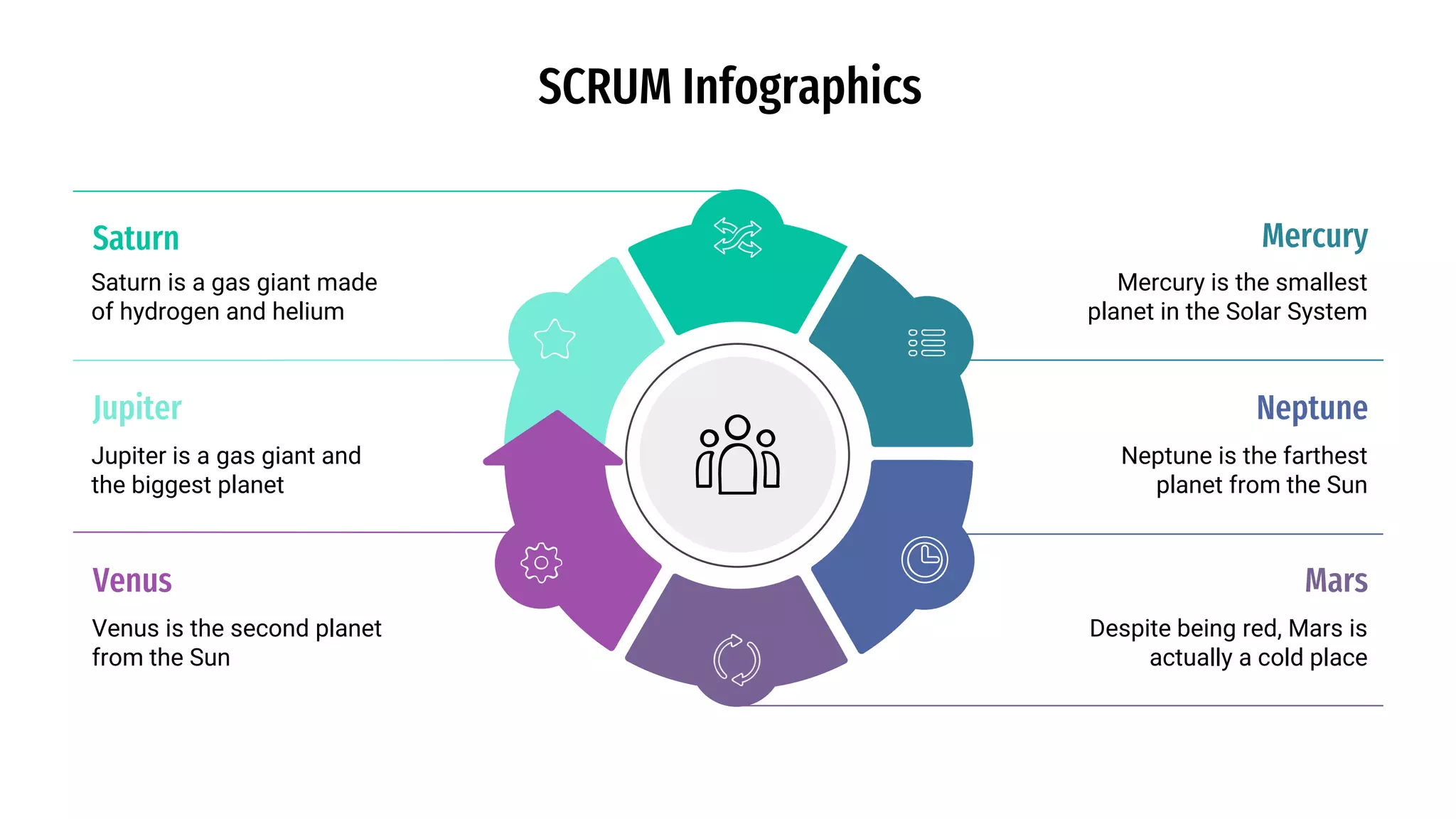 SCRUM Infographics

Saturn

Saturn is a gas giant made of hydrogen and helium

Jupiter

Jupiter is a gas giant and the biggest planet

Venus

Venus is the second planet from the Sun

Mercury

Mercury is the smallest planet in the Solar System

Neptune

Neptune is the farthest planet from the Sun

Mars

Despite being red, Mars is actually a cold place