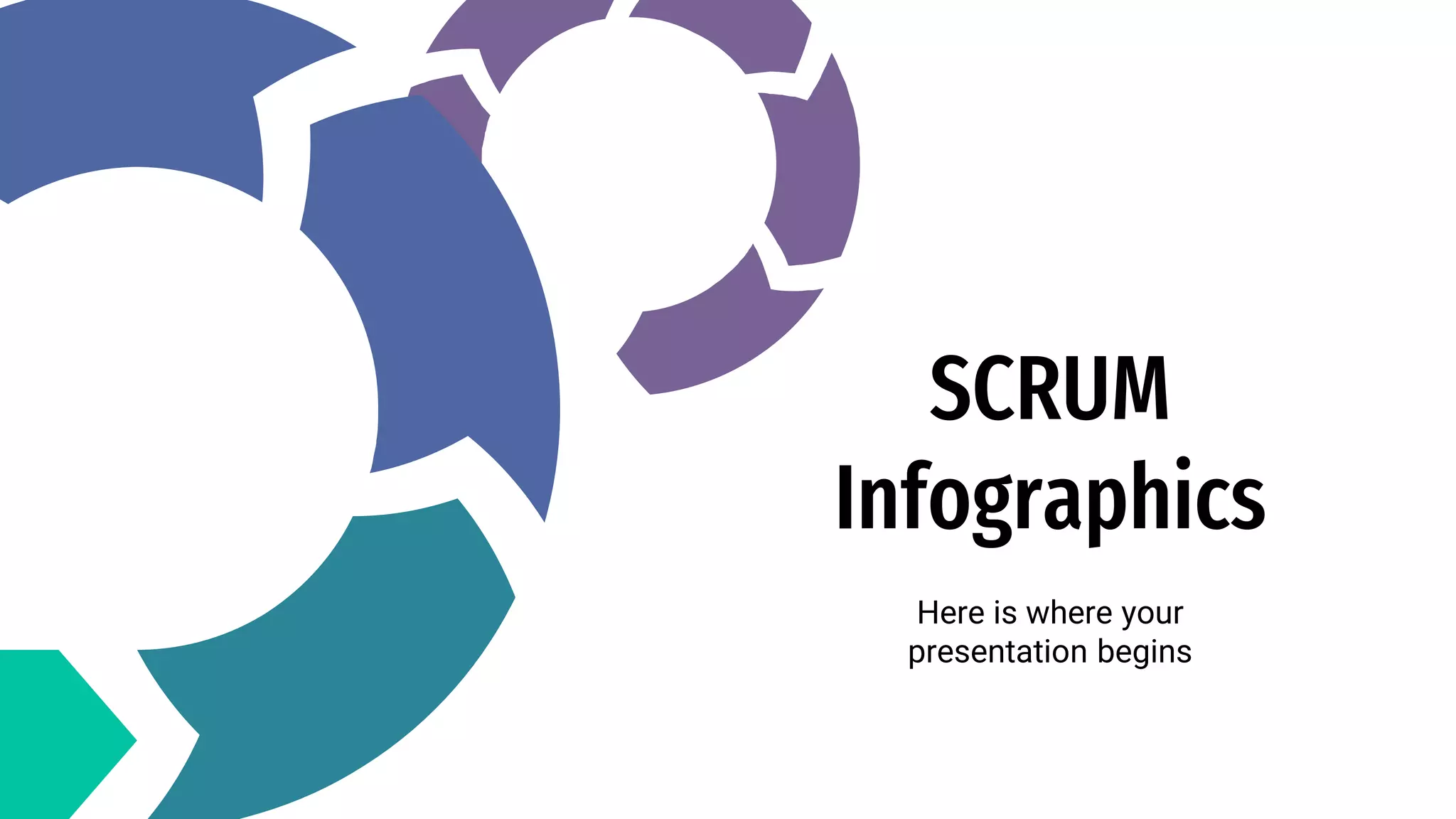 SCRUM Infographics

Here is where your presentation begins