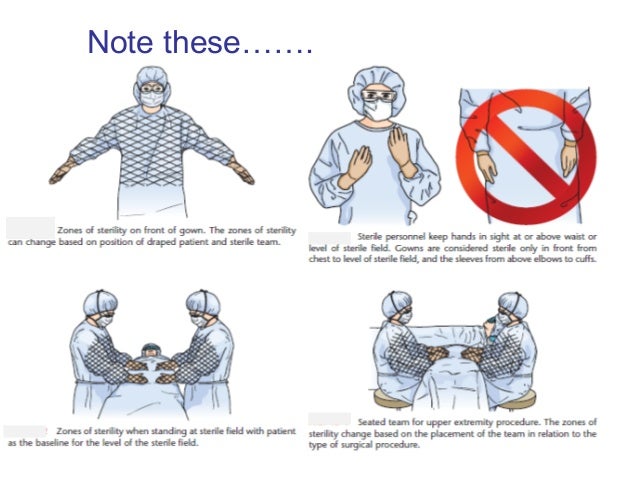 Note these…….

Zones of sterility on front of gown. The zones of sterility can change based on position of draped patient and sterile team.

Sterile personnel keep hands in sight at or above waist or level of sterile field. Gowns are considered sterile only in front from chest to level of sterile field, and the sleeves from above elbows to cuffs.

Zones of sterility when standing at sterile field with patient as the baseline for the level of the sterile field.

Seated team for upper extremity procedure. The zones of sterility change based on the placement of the team in relation to the type of surgical procedure.