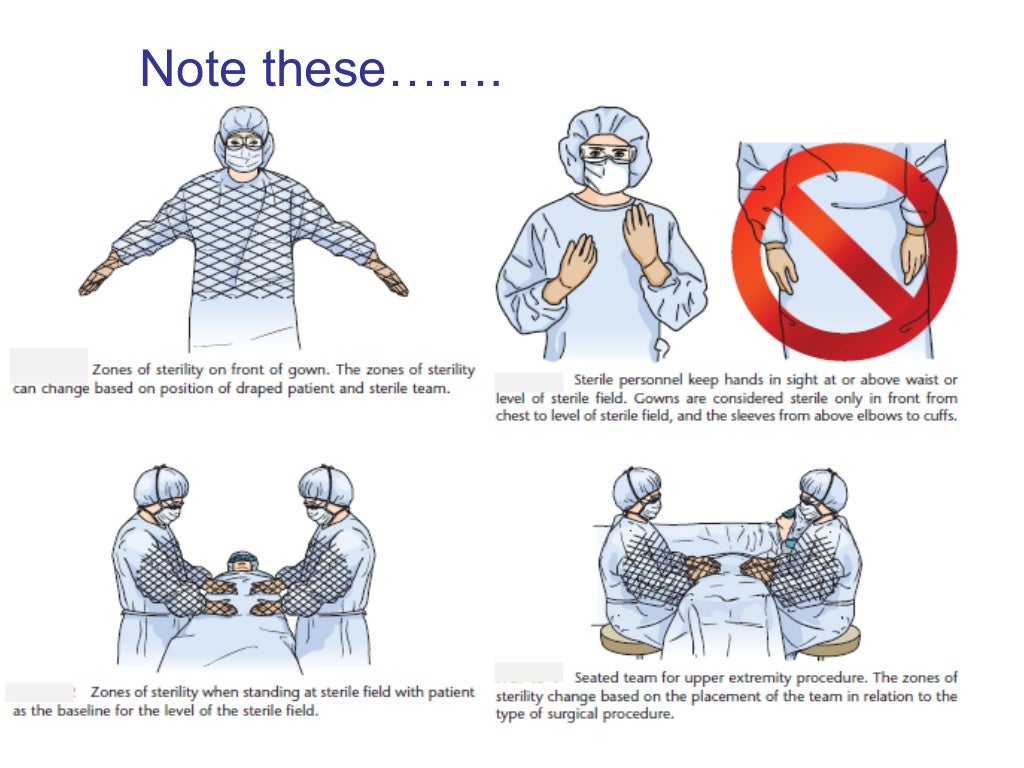 Note these…….

Zones of sterility on front of gown. The zones of sterility can change based on position of draped patient and sterile team.

Sterile personnel keep hands in sight at or above waist or level of sterile field. Gowns are considered sterile only in front from chest to level of sterile field, and the sleeves from above elbows to cuffs.

Zones of sterility when standing at sterile field with patient as the baseline for the level of the sterile field.

Seated team for upper extremity procedure. The zones of sterility change based on the placement of the team in relation to the type of surgical procedure.