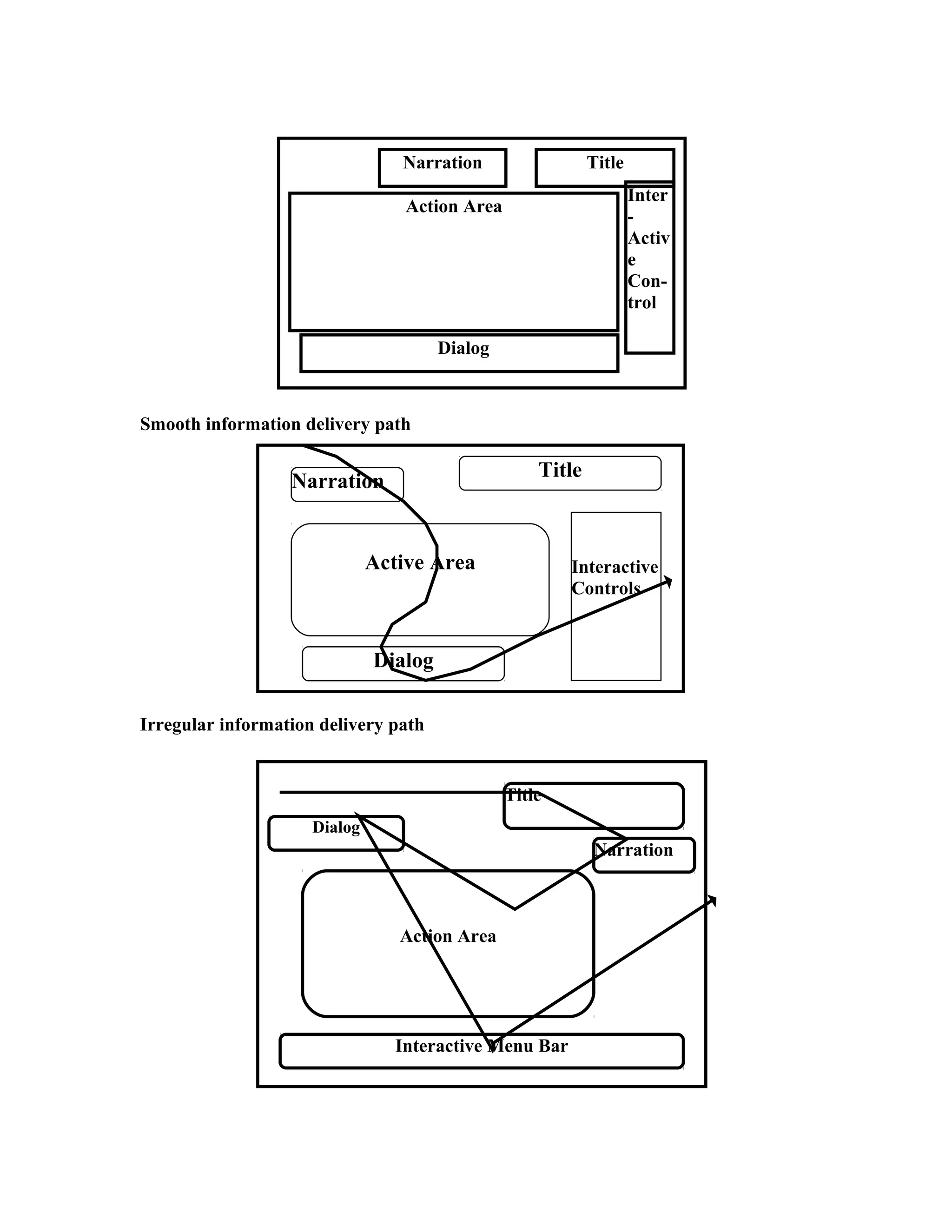 Narration

Title

Action Area

Inter-Active Con-trol

Dialog

Smooth information delivery path

Narration

Title

Active Area

Interactive Controls

Dialog

Irregular information delivery path

Title

Dialog

Narration

Action Area

Interactive Menu Bar