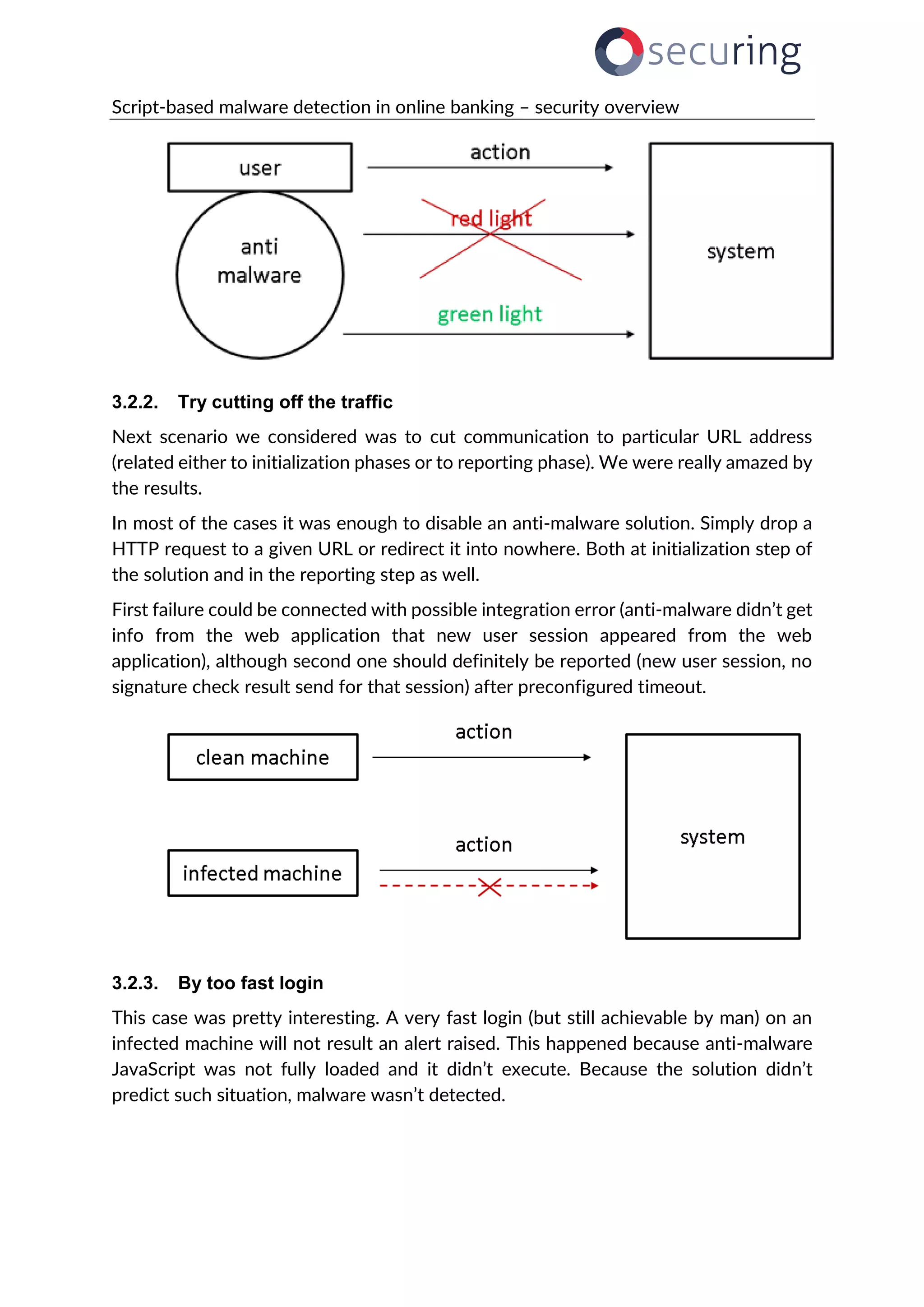 securing

Script-based malware detection in online banking – security overview

user

anti malware

action

red light

green light

system

3.2.2. Try cutting off the traffic

Next scenario we considered was to cut communication to particular URL address (related either to initialization phases or to reporting phase). We were really amazed by the results.

In most of the cases it was enough to disable an anti-malware solution. Simply drop a HTTP request to a given URL or redirect it into nowhere. Both at initialization step of the solution and in the reporting step as well.

First failure could be connected with possible integration error (anti-malware didn't get info from the web application that new user session appeared from the web application), although second one should definitely be reported (new user session, no signature check result send for that session) after preconfigured timeout.

clean machine

action

infected machine

action

system

3.2.3. By too fast login

This case was pretty interesting. A very fast login (but still achievable by man) on an infected machine will not result an alert raised. This happened because anti-malware JavaScript was not fully loaded and it didn't execute. Because the solution didn't predict such situation, malware wasn't detected.