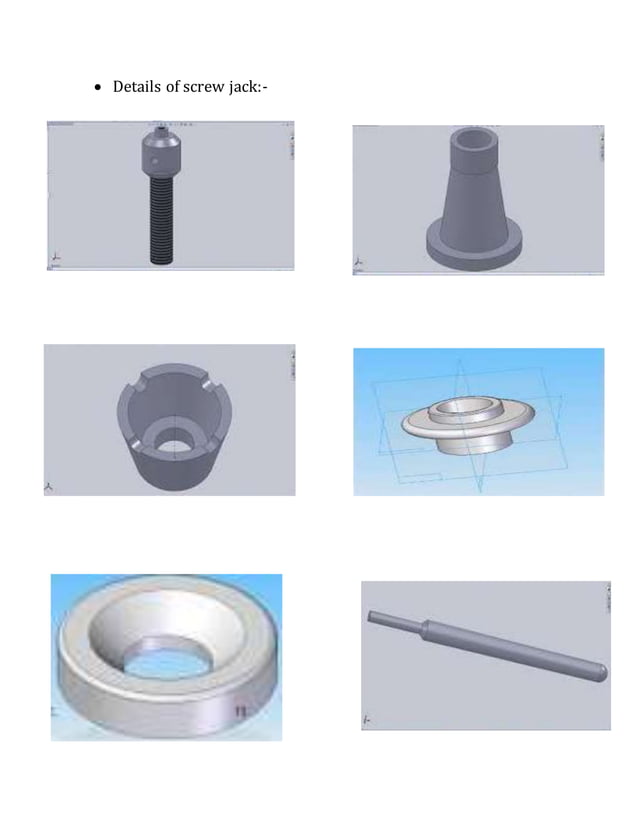 • Details of screw jack:-