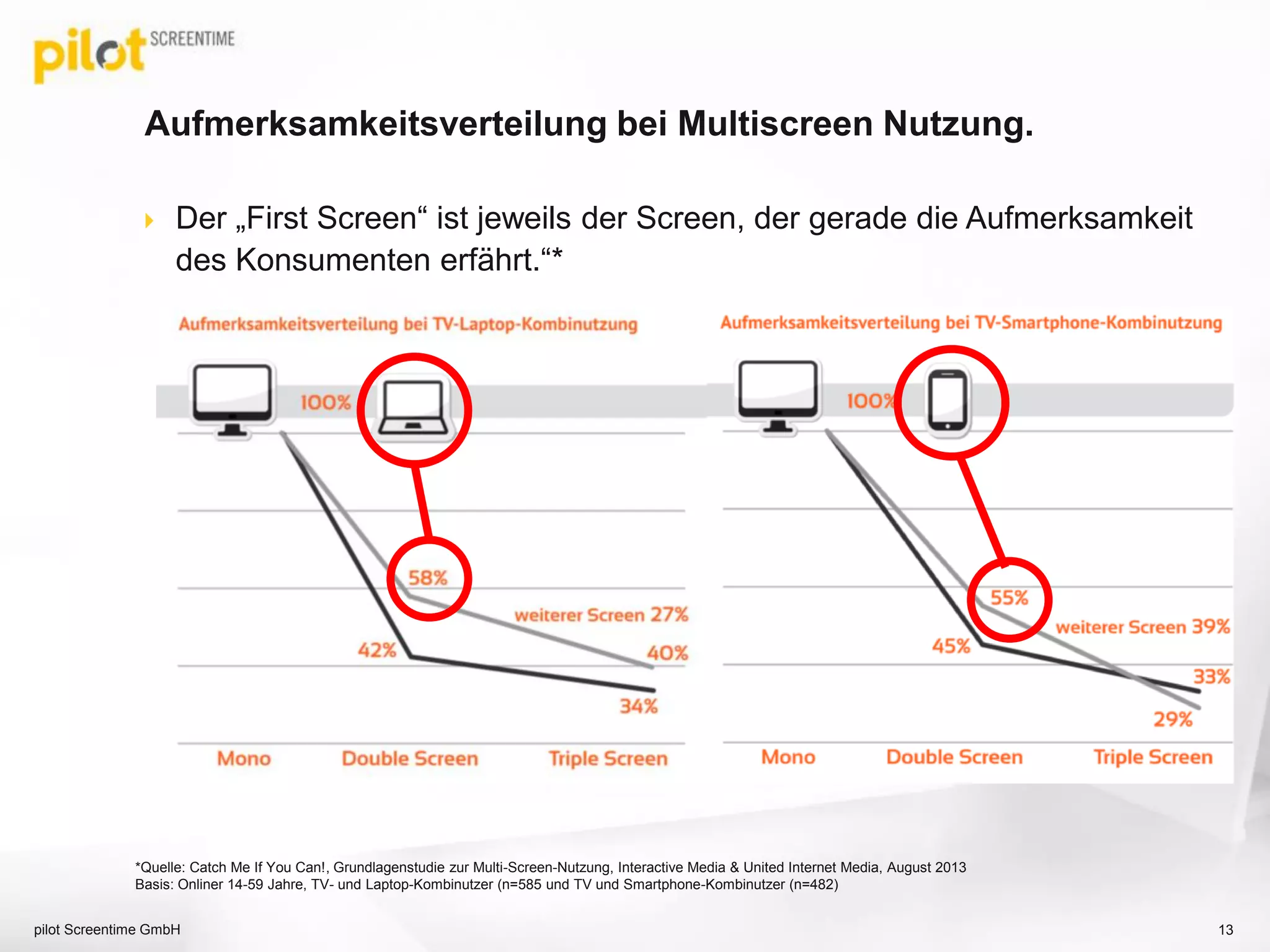 pilot SCREENTIME

Aufmerksamkeitsverteilung bei Multiscreen Nutzung.

Der „First Screen“ ist jeweils der Screen, der gerade die Aufmerksamkeit des Konsumenten erfährt.“*

Aufmerksamkeitsverteilung bei TV-Laptop-Kombinutzung

100%

58%

weiterer Screen 27%

42%

40%

34%

Mono Double Screen Triple Screen

Aufmerksamkeitsverteilung bei TV-Smartphone-Kombinutzung

100%

55%

weiterer Screen 39%

45%

33%

29%

Mono Double Screen Triple Screen

*Quelle: Catch Me If You Can!, Grundlagenstudie zur Multi-Screen-Nutzung, Interactive Media & United Internet Media, August 2013
Basis: Onliner 14-59 Jahre, TV- und Laptop-Kombinutzer (n=585 und TV und Smartphone-Kombinutzer (n=482)

pilot Screentime GmbH

13