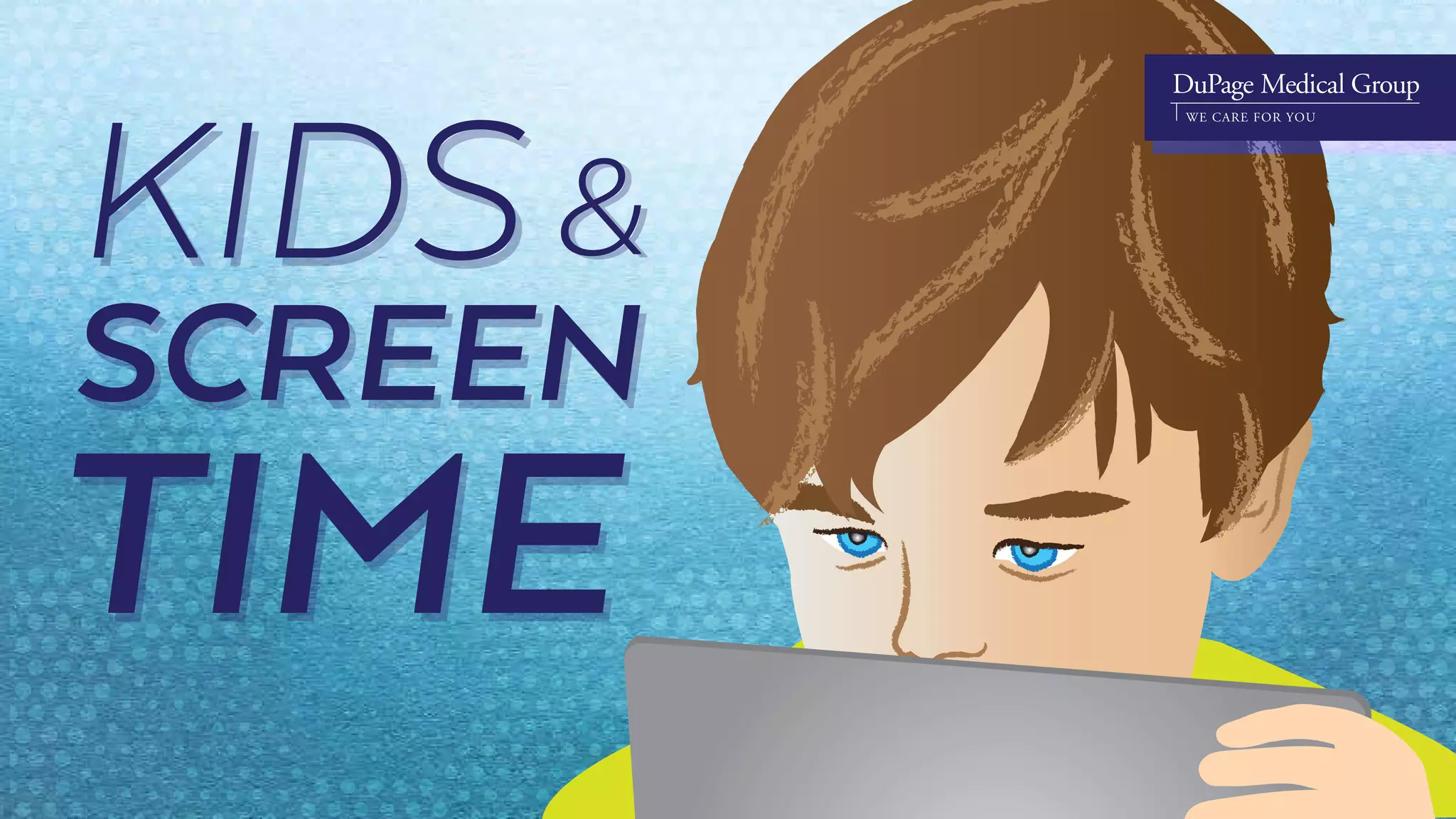 KIDS &
SCREEN
TIME

DuPage Medical Group
WE CARE FOR YOU