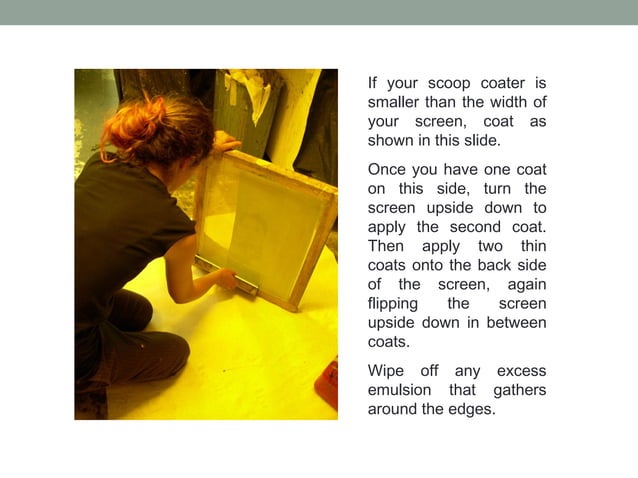 If your scoop coater is smaller than the width of your screen, coat as shown in this slide.

Once you have one coat on this side, turn the screen upside down to apply the second coat. Then apply two thin coats onto the back side of the screen, again flipping the screen upside down in between coats.

Wipe off any excess emulsion that gathers around the edges.