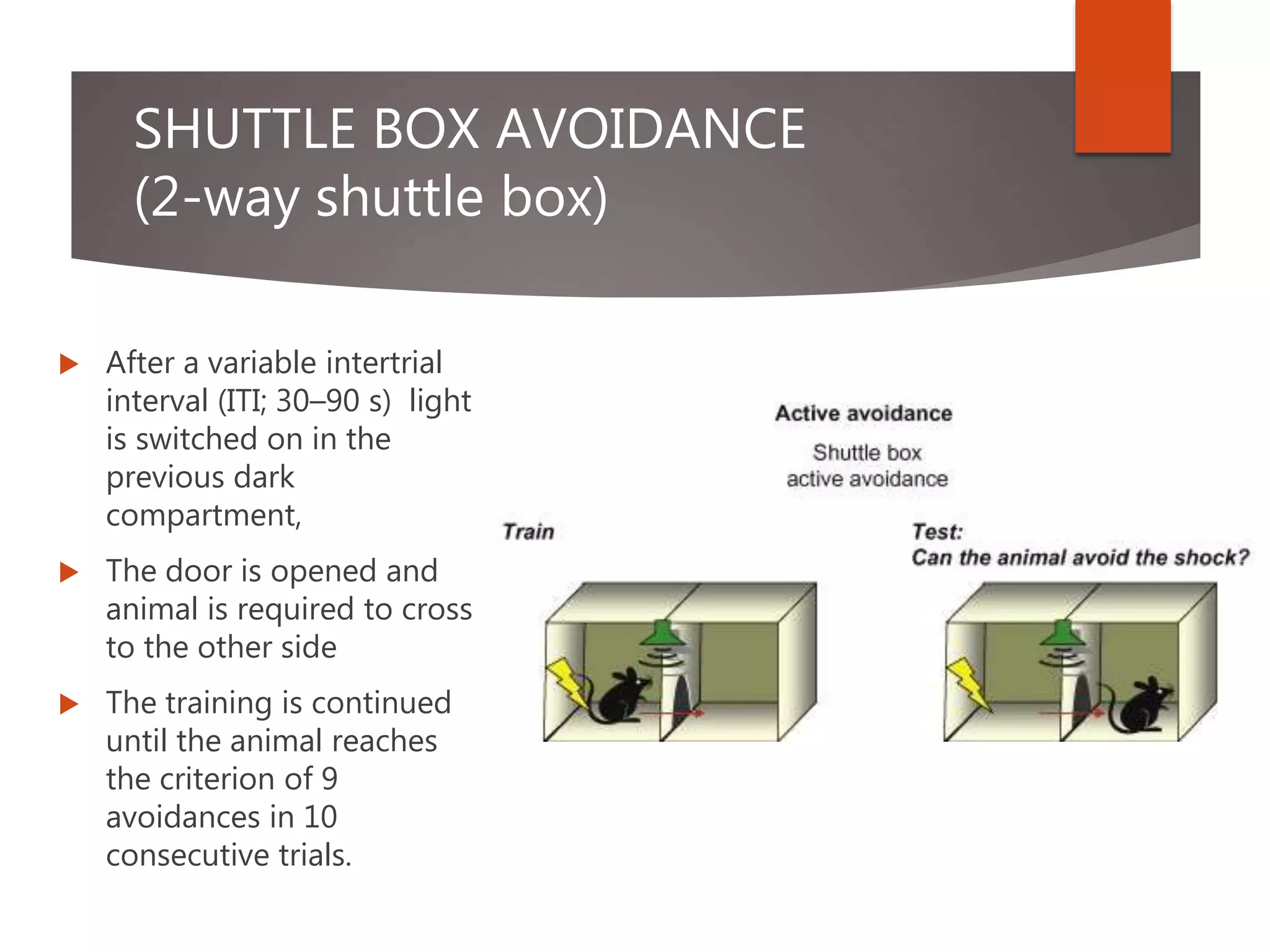 SHUTTLE BOX AVOIDANCE
(2-way shuttle box)

After a variable intertrial interval (ITI; 30–90 s) light is switched on in the previous dark compartment,

The door is opened and animal is required to cross to the other side

The training is continued until the animal reaches the criterion of 9 avoidances in 10 consecutive trials.

Active avoidance

Shuttle box
active avoidance

Train

Test:
Can the animal avoid the shock?