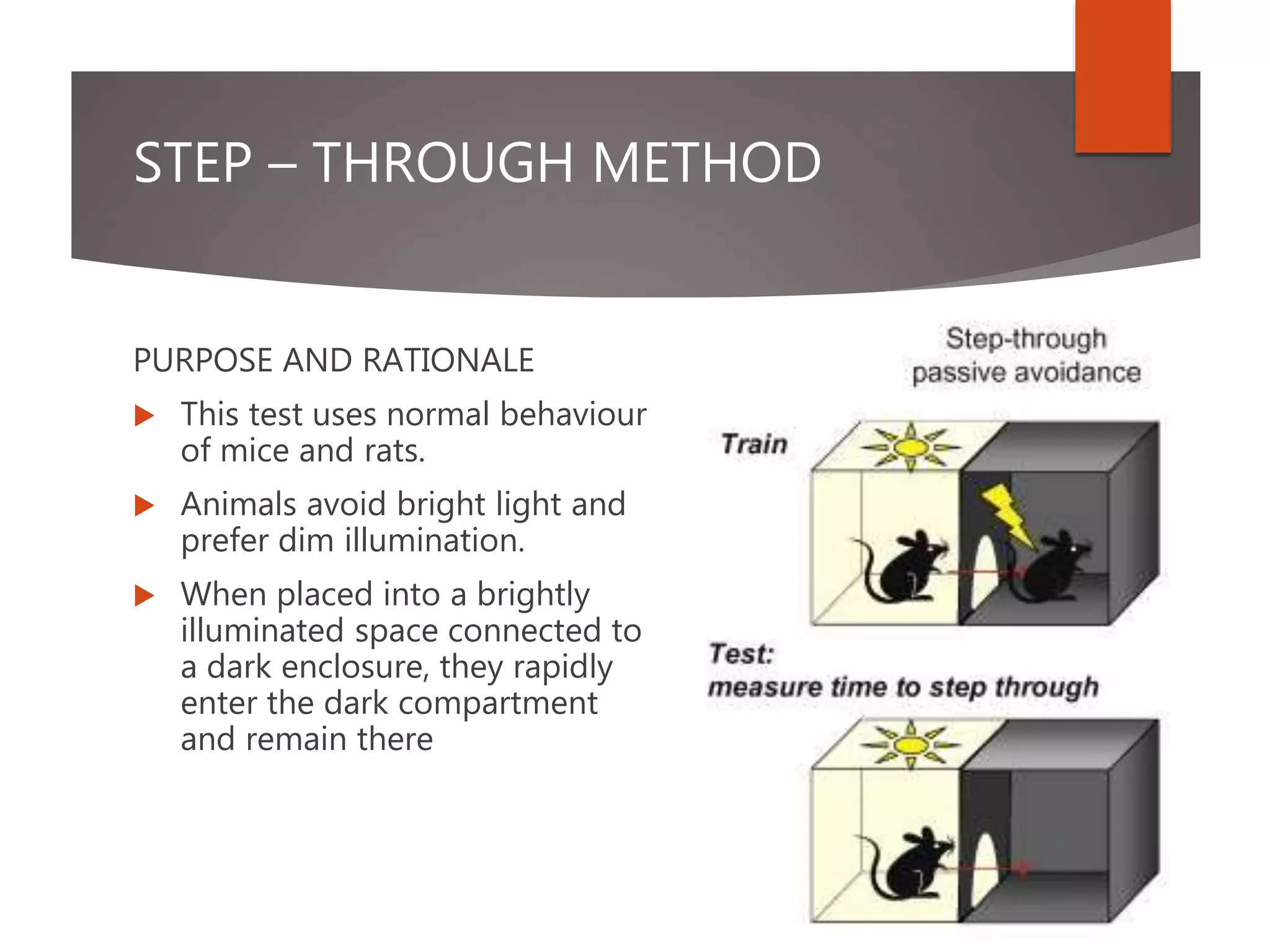 STEP – THROUGH METHOD

PURPOSE AND RATIONALE

This test uses normal behaviour of mice and rats.

Animals avoid bright light and prefer dim illumination.

When placed into a brightly illuminated space connected to a dark enclosure, they rapidly enter the dark compartment and remain there

Step-through passive avoidance

Train

Test: measure time to step through