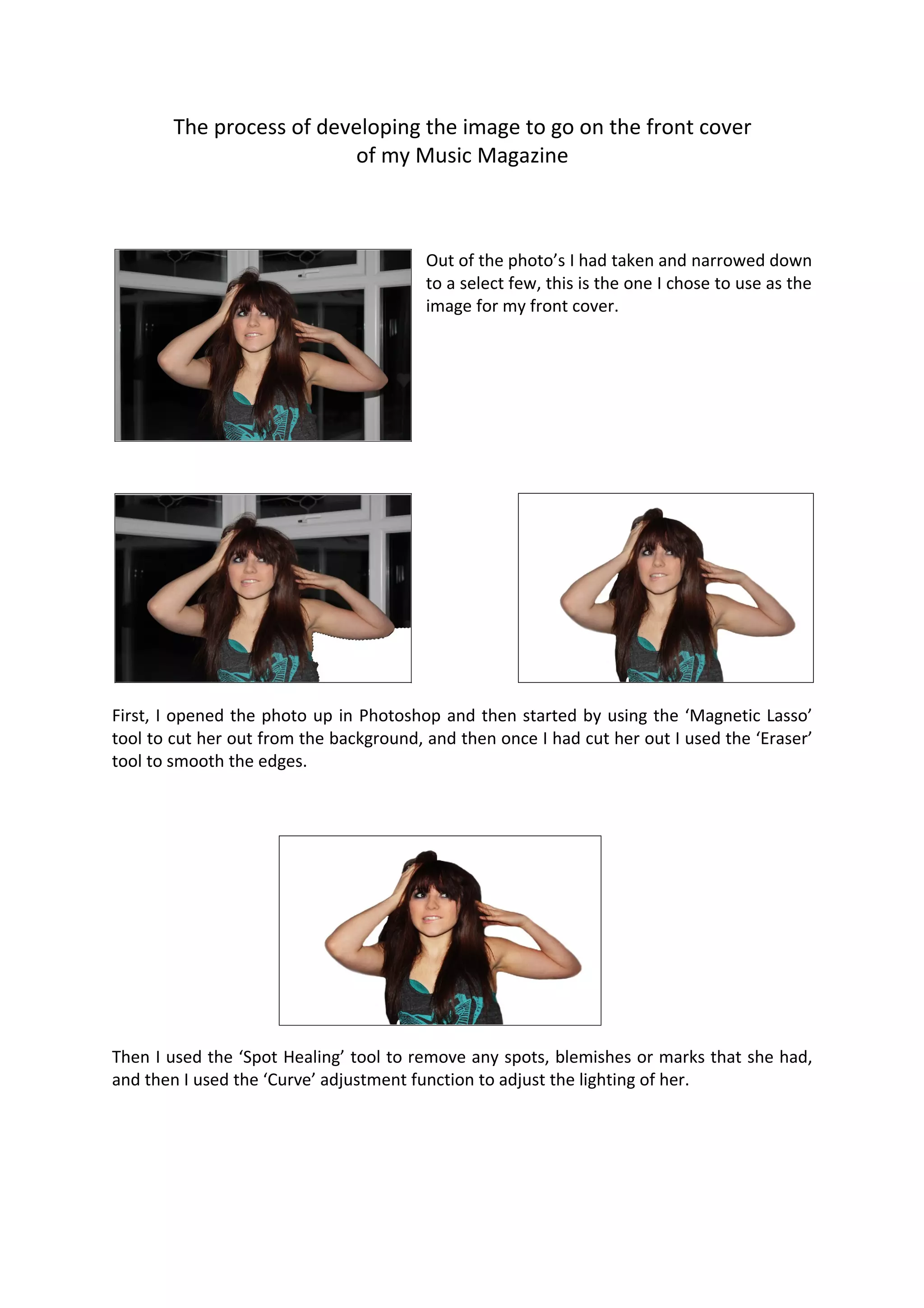 The process of developing the image to go on the front cover of my Music Magazine

Out of the photo’s I had taken and narrowed down to a select few, this is the one I chose to use as the image for my front cover.

First, I opened the photo up in Photoshop and then started by using the ‘Magnetic Lasso’ tool to cut her out from the background, and then once I had cut her out I used the ‘Eraser’ tool to smooth the edges.

Then I used the ‘Spot Healing’ tool to remove any spots, blemishes or marks that she had, and then I used the ‘Curve’ adjustment function to adjust the lighting of her.