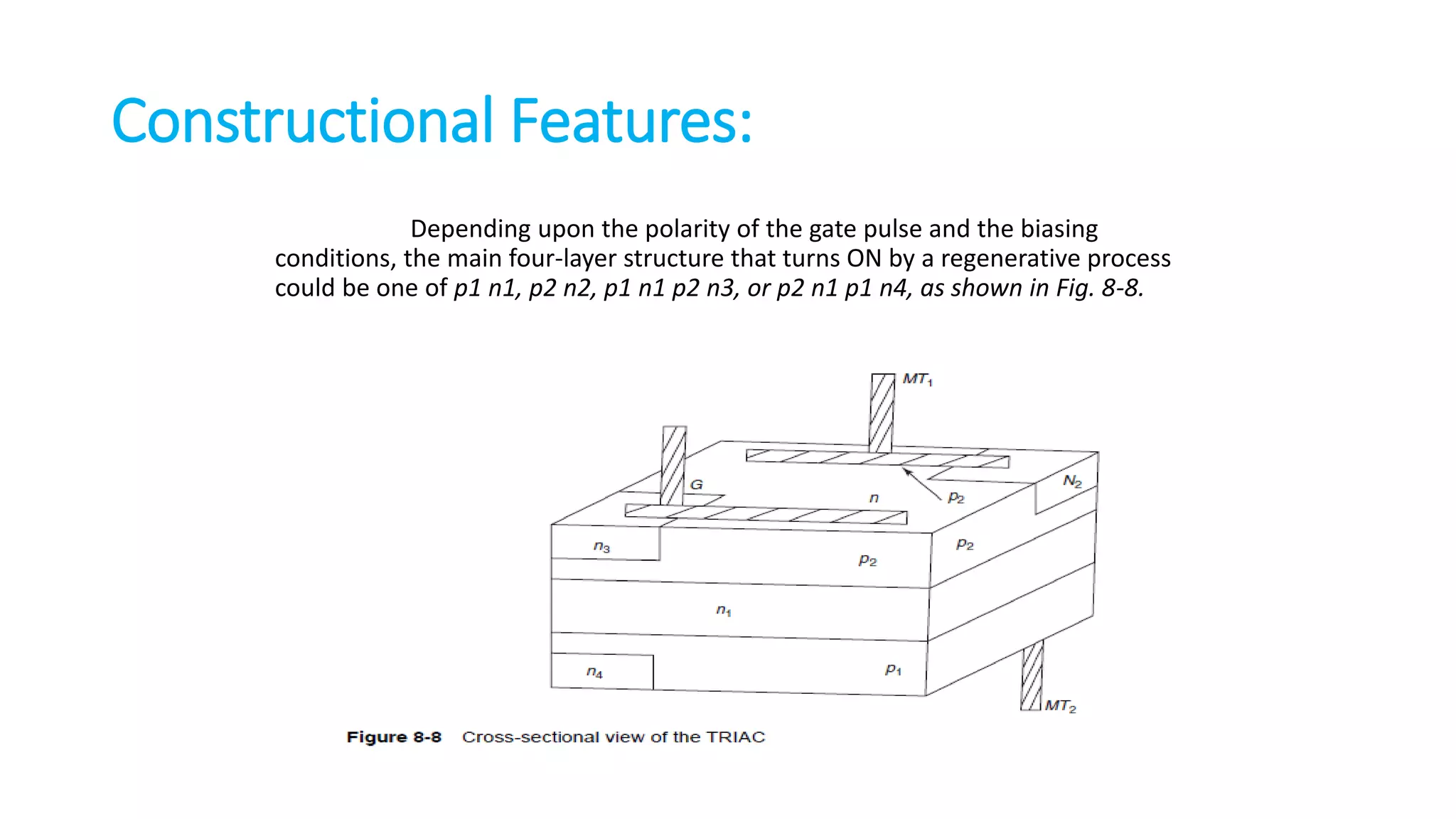 Constructional Features:

Depending upon the polarity of the gate pulse and the biasing conditions, the main four-layer structure that turns ON by a regenerative process could be one of p1 n1, p2 n2, p1 n1 p2 n3, or p2 n1 p1 n4, as shown in Fig. 8-8.

$MT_1$
G
n
$p_2$
$N_2$
$n_3$
$p_2$
$p_2$
$n_1$
$n_4$
$p_1$
$MT_2$

Figure 8-8 Cross-sectional view of the TRIAC