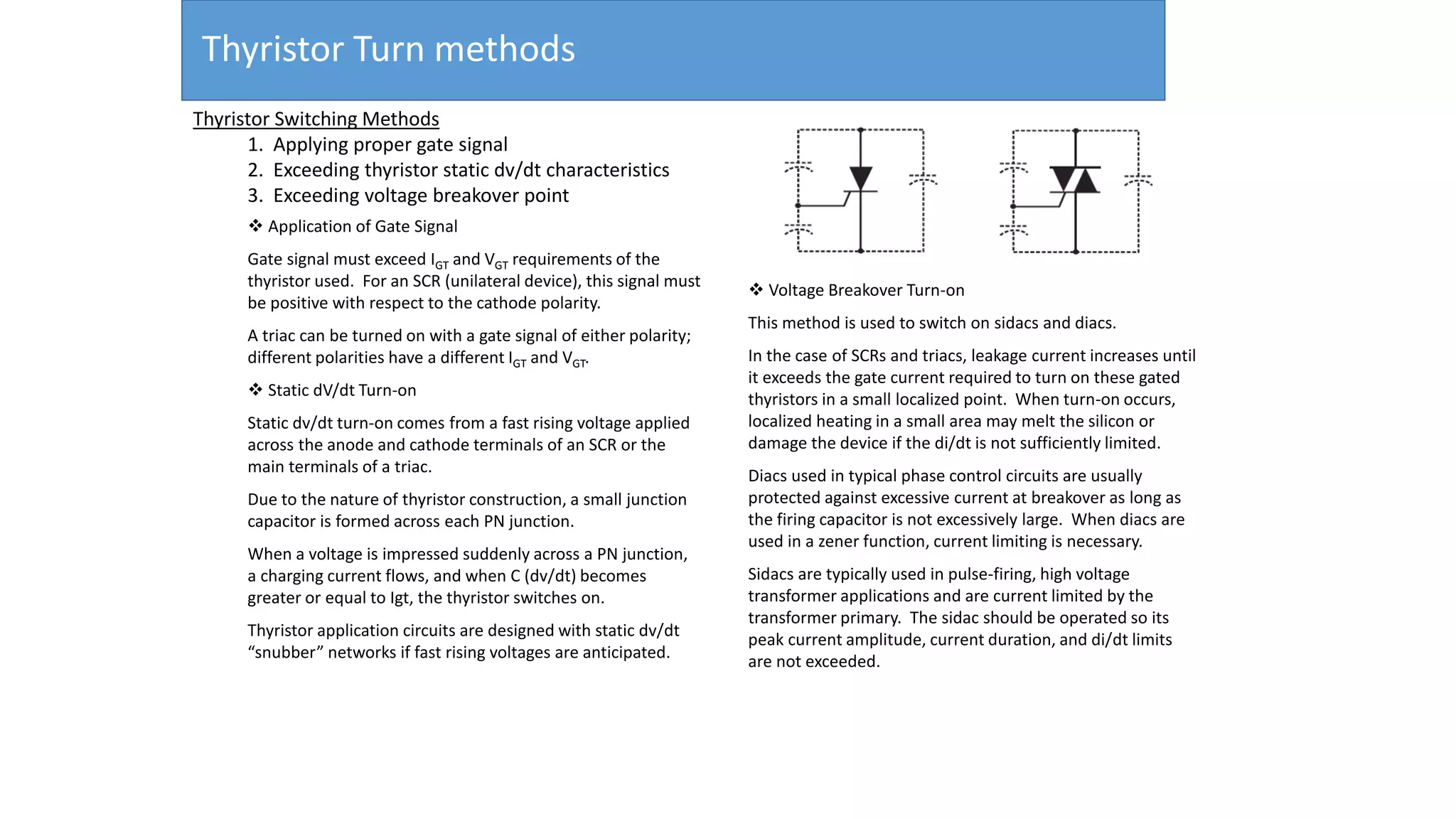 Thyristor Turn methods

Thyristor Switching Methods

1. Applying proper gate signal
2. Exceeding thyristor static dv/dt characteristics
3. Exceeding voltage breakover point

❖ Application of Gate Signal

Gate signal must exceed $I_{GT}$ and $V_{GT}$ requirements of the thyristor used. For an SCR (unilateral device), this signal must be positive with respect to the cathode polarity.

A triac can be turned on with a gate signal of either polarity; different polarities have a different $I_{GT}$ and $V_{GT}$.

❖ Static dV/dt Turn-on

Static dv/dt turn-on comes from a fast rising voltage applied across the anode and cathode terminals of an SCR or the main terminals of a triac.

Due to the nature of thyristor construction, a small junction capacitor is formed across each PN junction.

When a voltage is impressed suddenly across a PN junction, a charging current flows, and when C (dv/dt) becomes greater or equal to Igt, the thyristor switches on.

Thyristor application circuits are designed with static dv/dt “snubber” networks if fast rising voltages are anticipated.

❖ Voltage Breakover Turn-on

This method is used to switch on sidacs and diacs.

In the case of SCRs and triacs, leakage current increases until it exceeds the gate current required to turn on these gated thyristors in a small localized point. When turn-on occurs, localized heating in a small area may melt the silicon or damage the device if the di/dt is not sufficiently limited.

Diacs used in typical phase control circuits are usually protected against excessive current at breakover as long as the firing capacitor is not excessively large. When diacs are used in a zener function, current limiting is necessary.

Sidacs are typically used in pulse-firing, high voltage transformer applications and are current limited by the transformer primary. The sidac should be operated so its peak current amplitude, current duration, and di/dt limits are not exceeded.