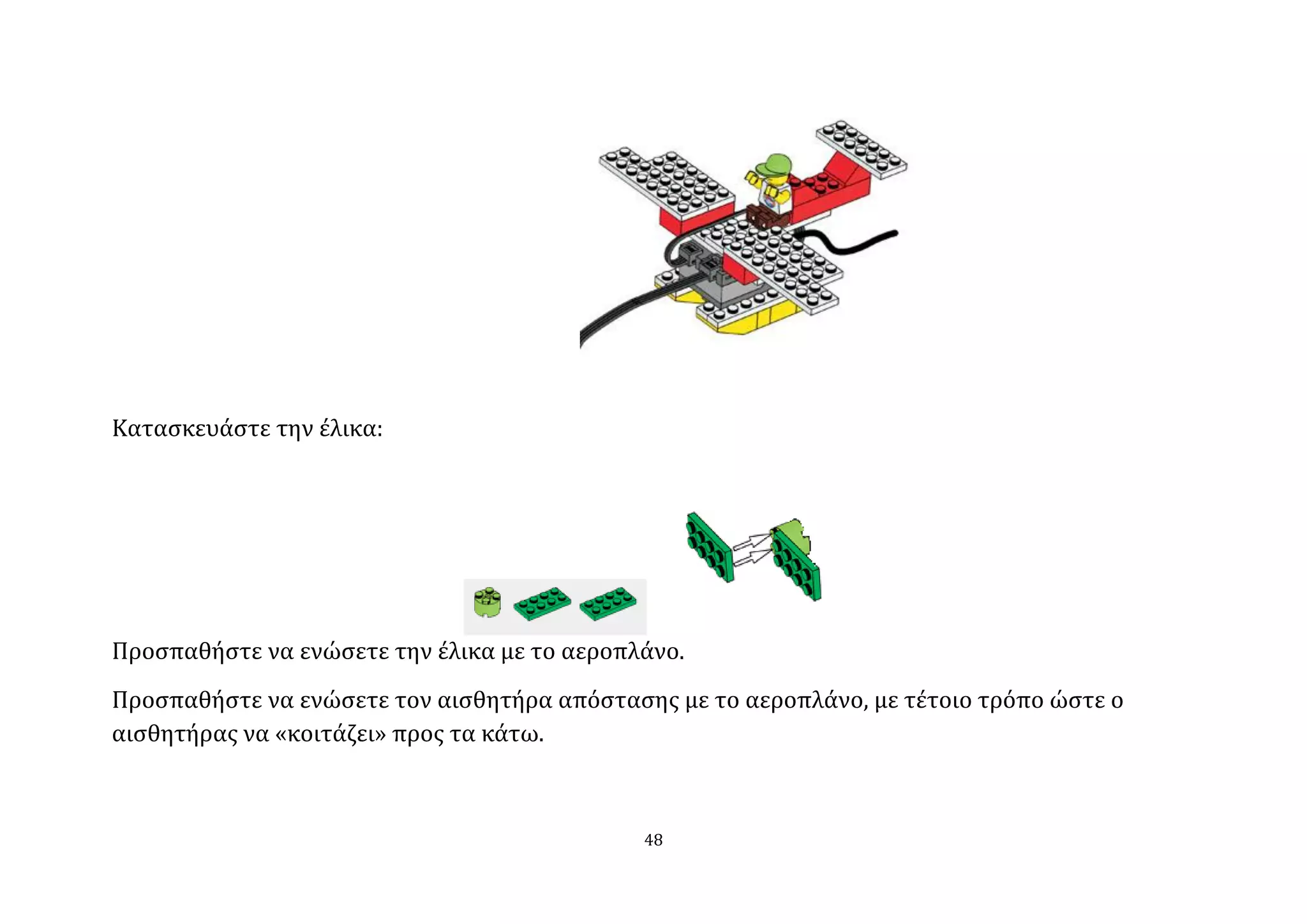 Κατασκευάστε την έλικα:

Προσπαθήστε να ενώσετε την έλικα με το αεροπλάνο.

Προσπαθήστε να ενώσετε τον αισθητήρα απόστασης με το αεροπλάνο, με τέτοιο τρόπο ώστε ο αισθητήρας να «κοιτάζει» προς τα κάτω.

48