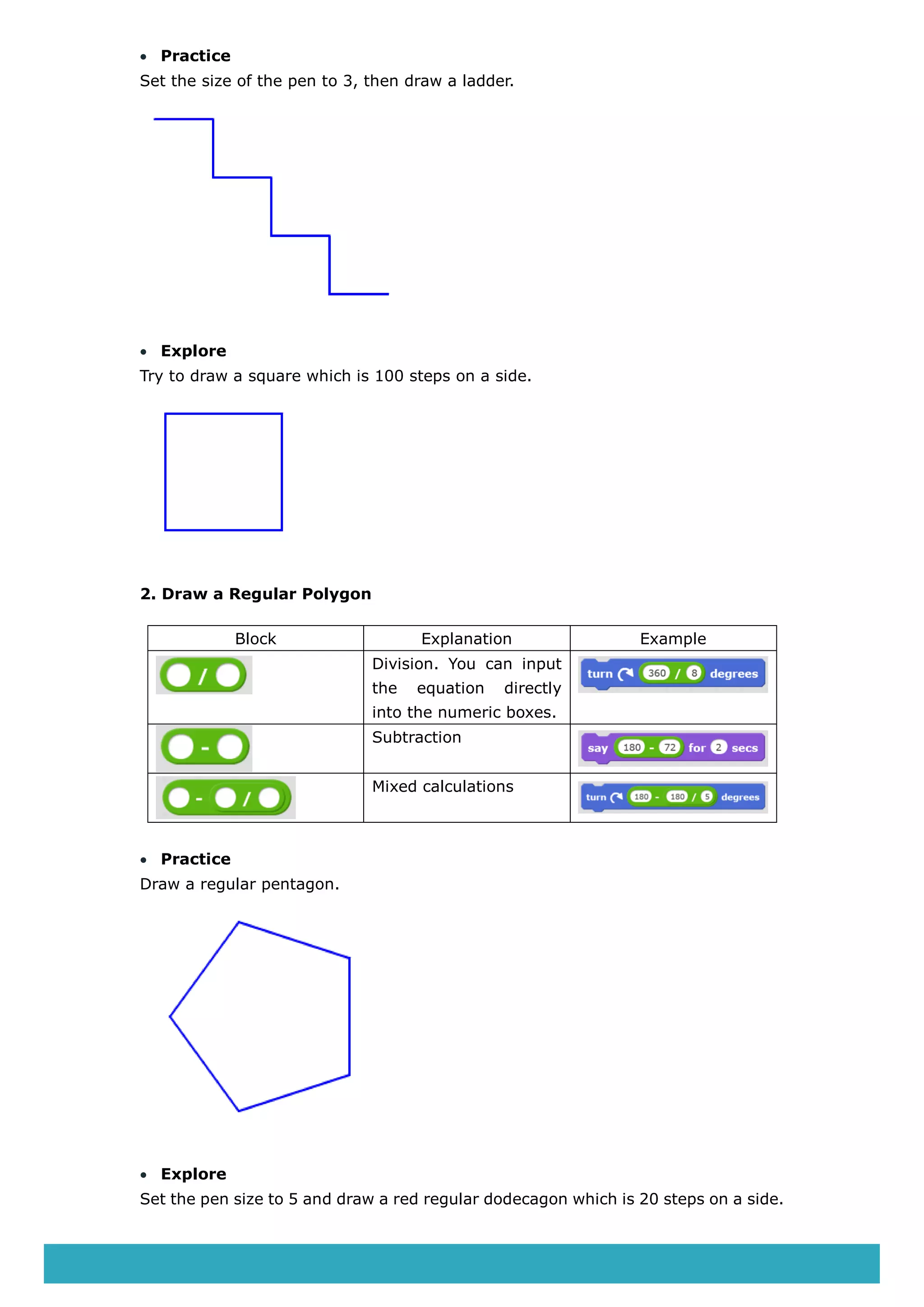 • **Practice**
Set the size of the pen to 3, then draw a ladder.

• **Explore**
Try to draw a square which is 100 steps on a side.

**2. Draw a Regular Polygon**

| Block | Explanation | Example |
|---|---|---|
| / | Division. You can input the equation directly into the numeric boxes. | turn 360 / 8 degrees |
| - | Subtraction | say 180 - 72 for 2 secs |
| - / | Mixed calculations | turn 180 - 180 / 5 degrees |

• **Practice**
Draw a regular pentagon.

• **Explore**
Set the pen size to 5 and draw a red regular dodecagon which is 20 steps on a side.