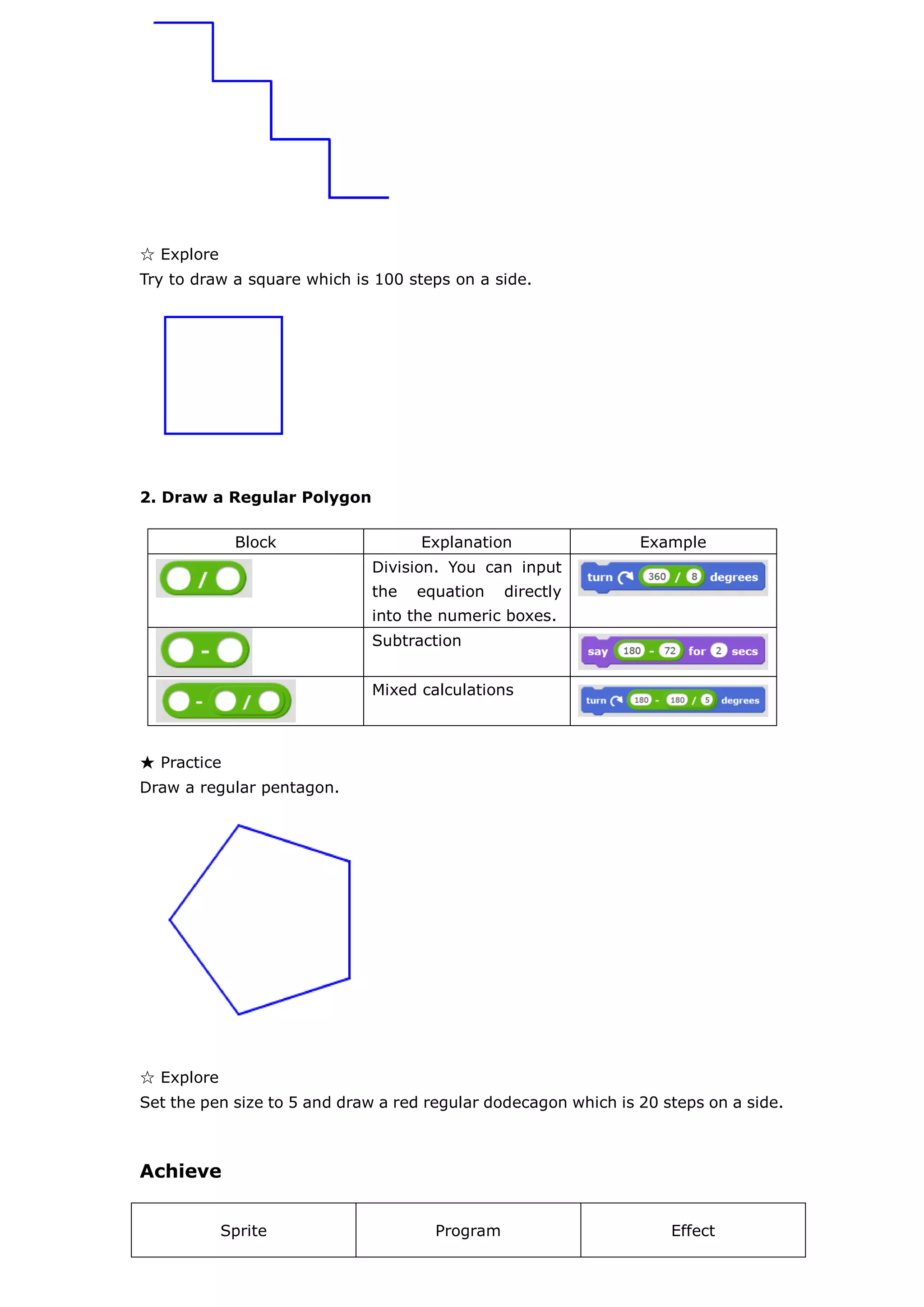 ☆ Explore
Try to draw a square which is 100 steps on a side.

**2. Draw a Regular Polygon**

| Block | Explanation | Example |
|---|---|---|
| / | Division. You can input the equation directly into the numeric boxes. | turn 360 / 8 degrees |
| - | Subtraction | say 180 - 72 for 2 secs |
| - / | Mixed calculations | turn 180 - 180 / 5 degrees |

★ Practice
Draw a regular pentagon.

☆ Explore
Set the pen size to 5 and draw a red regular dodecagon which is 20 steps on a side.

**Achieve**

| Sprite | Program | Effect |
|---|---|---|