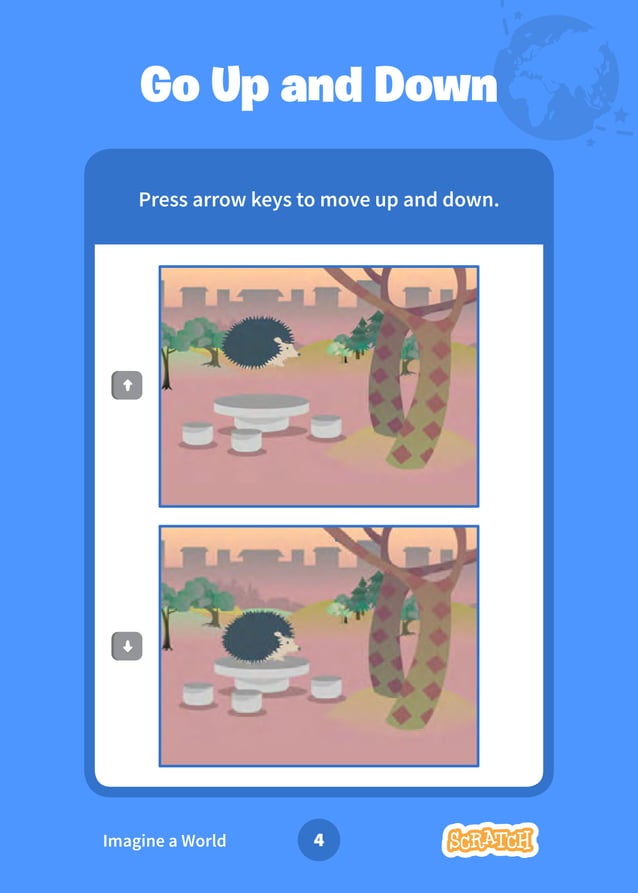 Go Up and Down

Press arrow keys to move up and down.

Imagine a World

4

SCRATCH