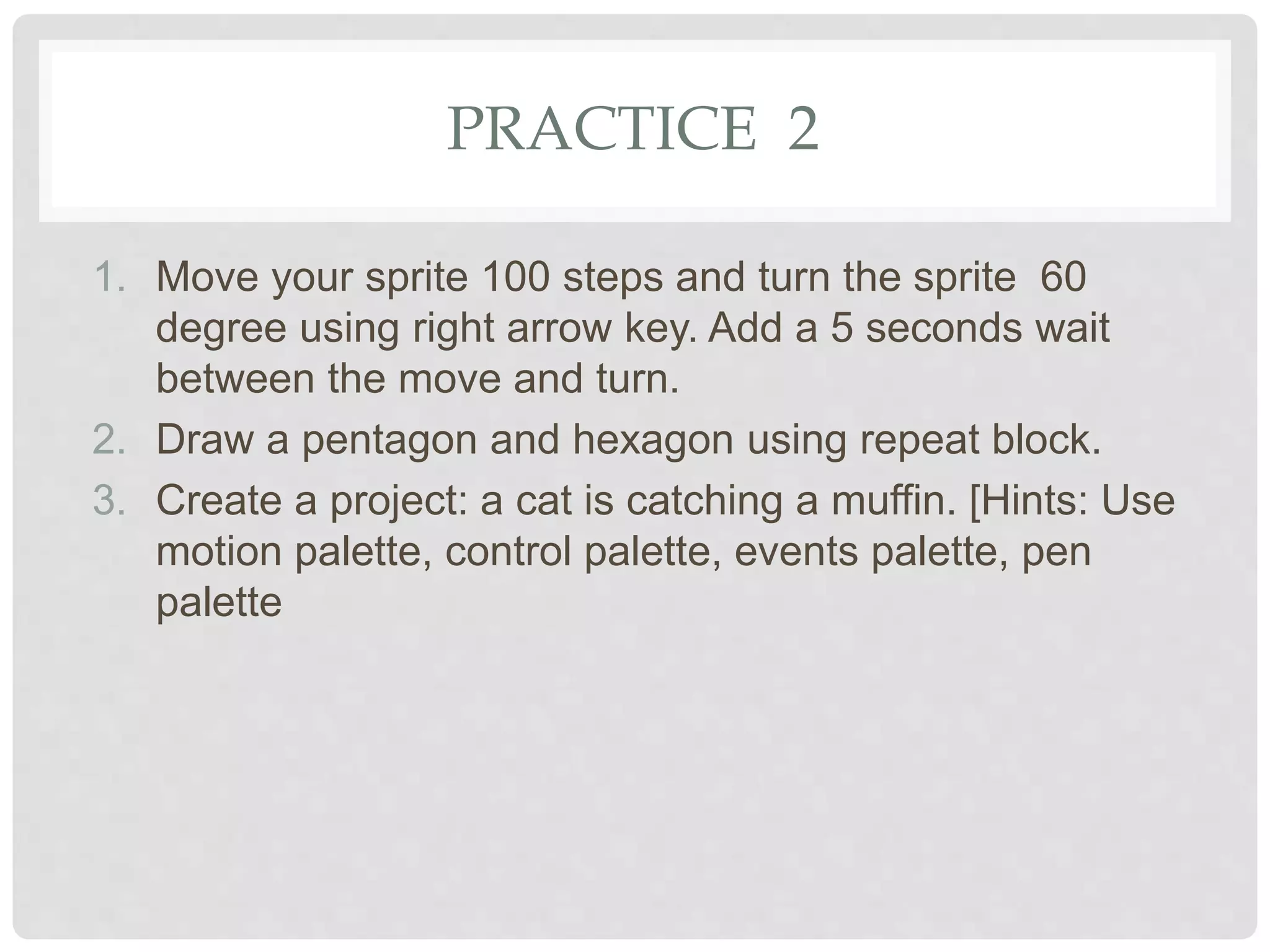 PRACTICE 2

1. Move your sprite 100 steps and turn the sprite 60 degree using right arrow key. Add a 5 seconds wait between the move and turn.
2. Draw a pentagon and hexagon using repeat block.
3. Create a project: a cat is catching a muffin. [Hints: Use motion palette, control palette, events palette, pen palette