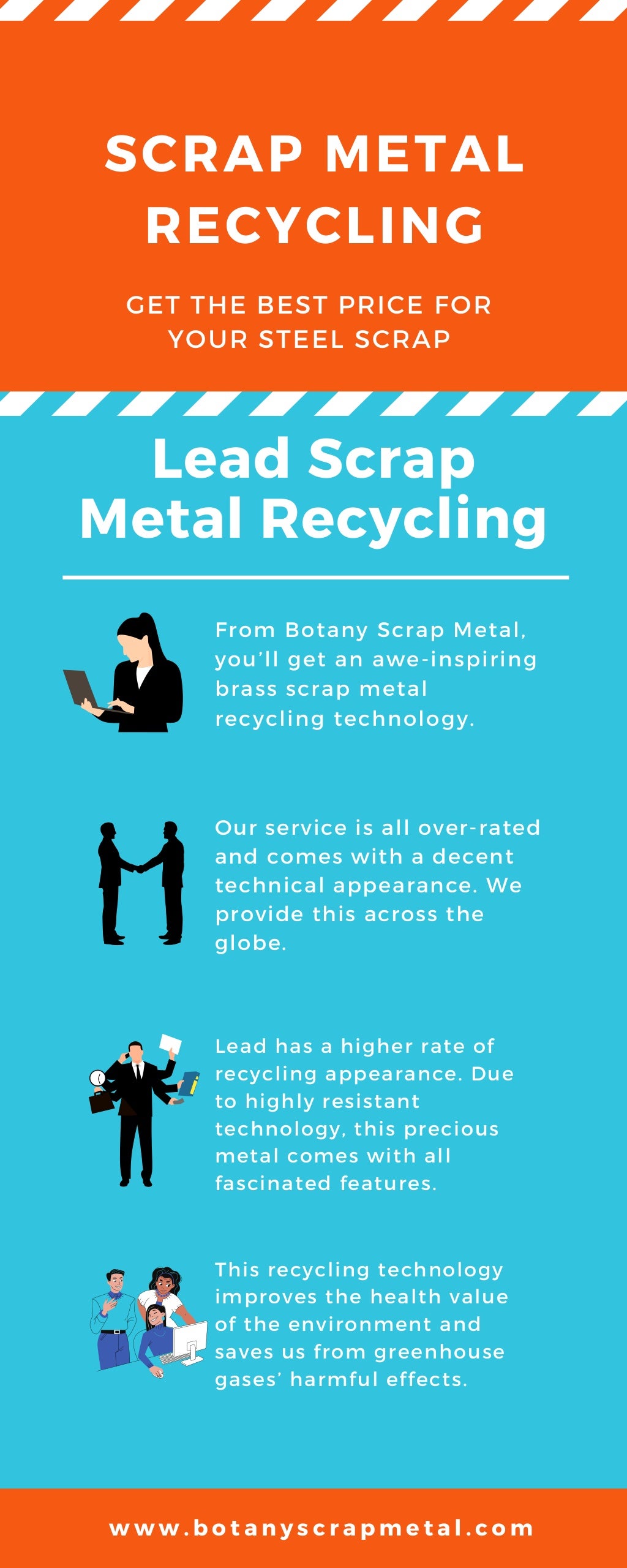 SCRAP METAL RECYCLING

GET THE BEST PRICE FOR YOUR STEEL SCRAP

Lead Scrap Metal Recycling

From Botany Scrap Metal, you'll get an awe-inspiring brass scrap metal recycling technology.

Our service is all over-rated and comes with a decent technical appearance. We provide this across the globe.

Lead has a higher rate of recycling appearance. Due to highly resistant technology, this precious metal comes with all fascinated features.

This recycling technology improves the health value of the environment and saves us from greenhouse gases' harmful effects.

www.botanyscrapmetal.com